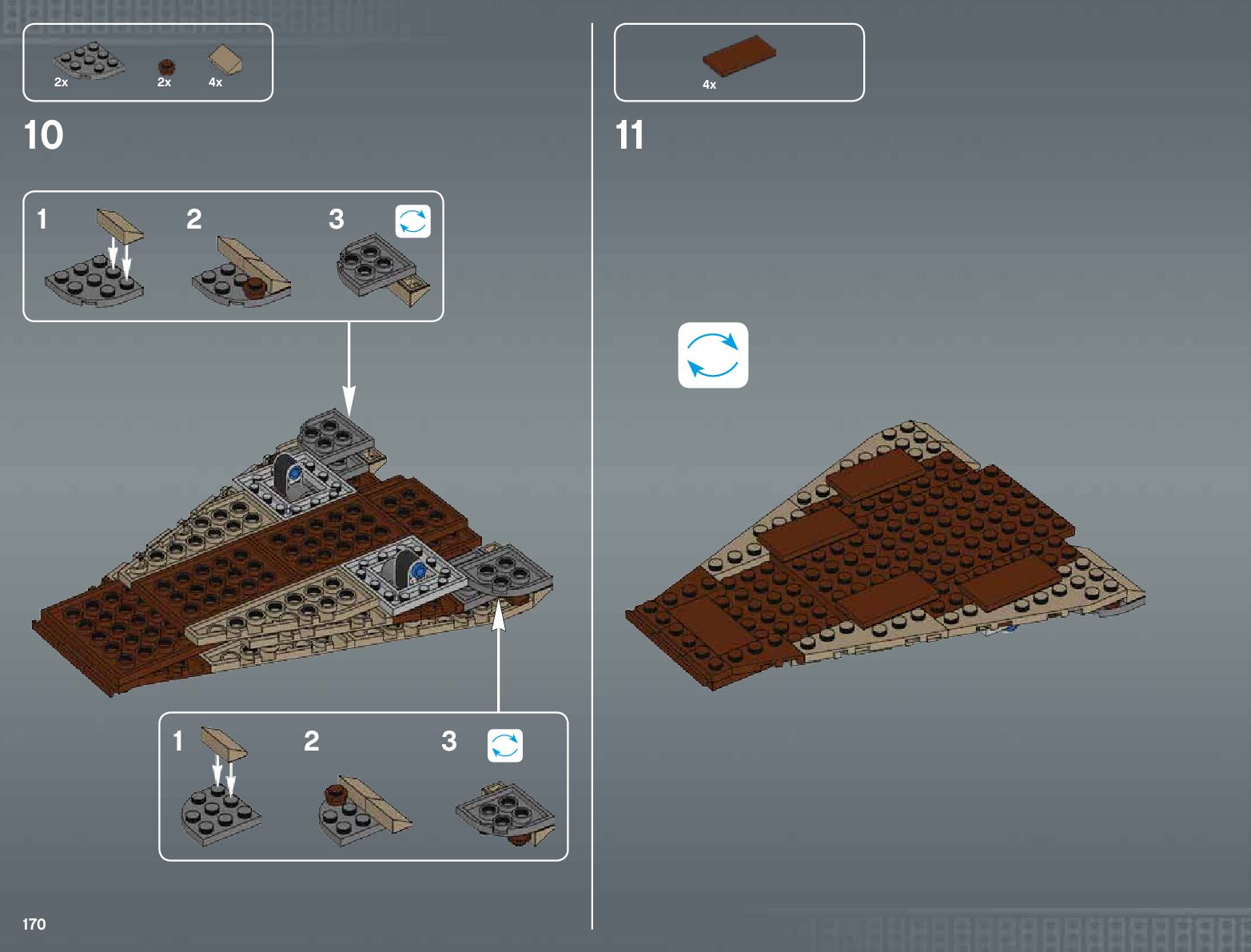 2x 2x 4x

10

1 2 3

1 2 3

170

4x

11