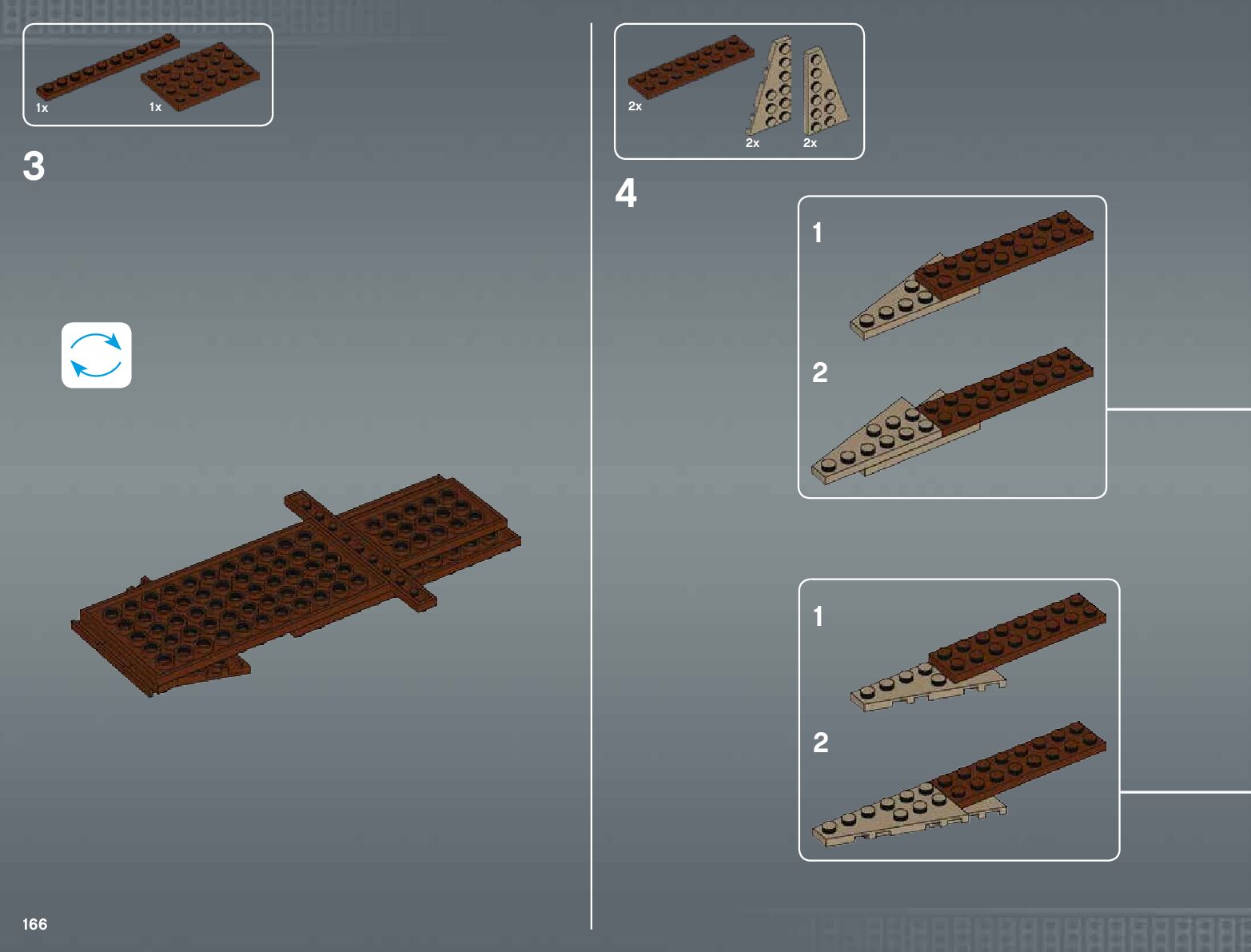 1x 1x

3

166

2x 2x 2x

4

1

2

1

2