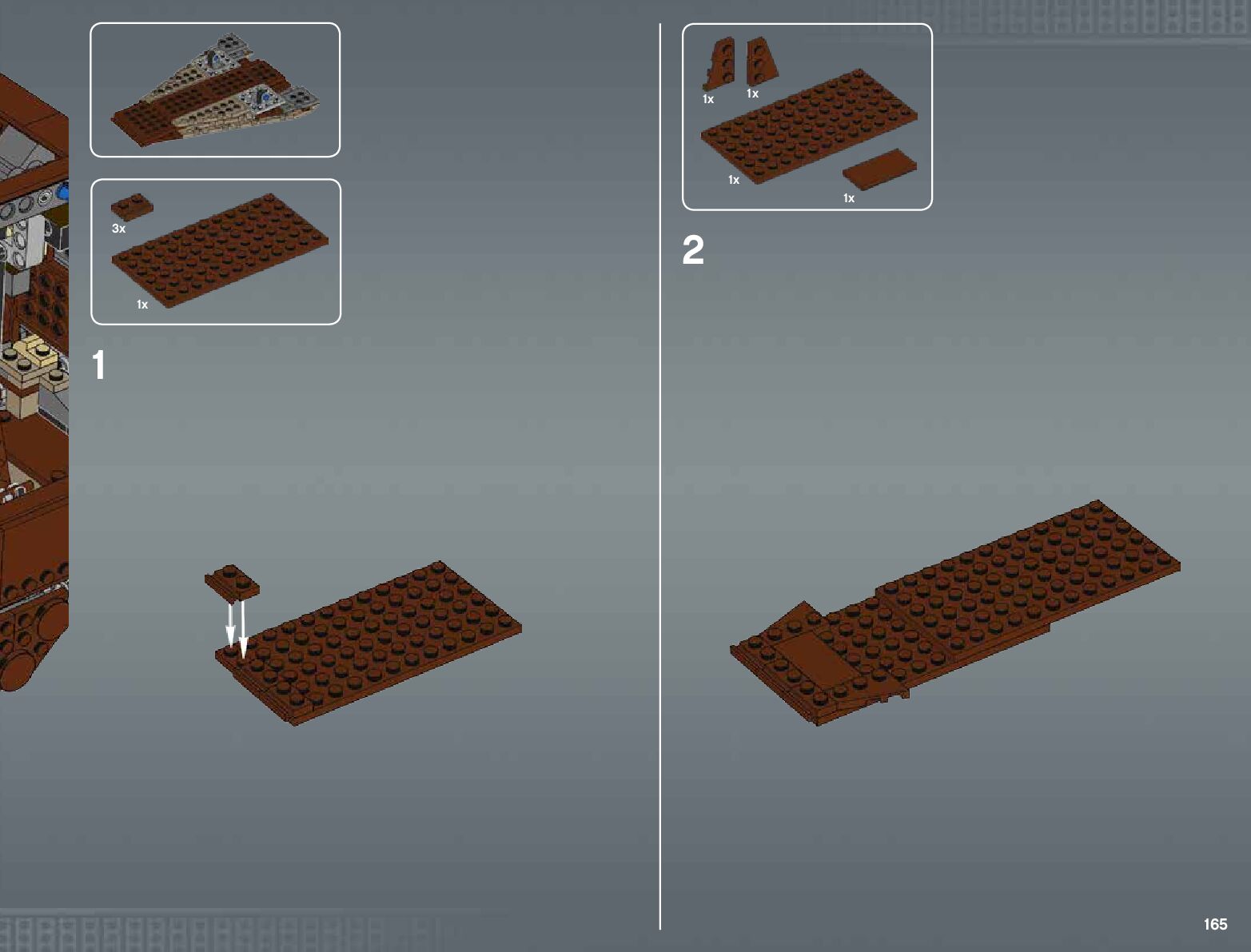 3x

1x

1

1x

1x

1x

1x

2

165