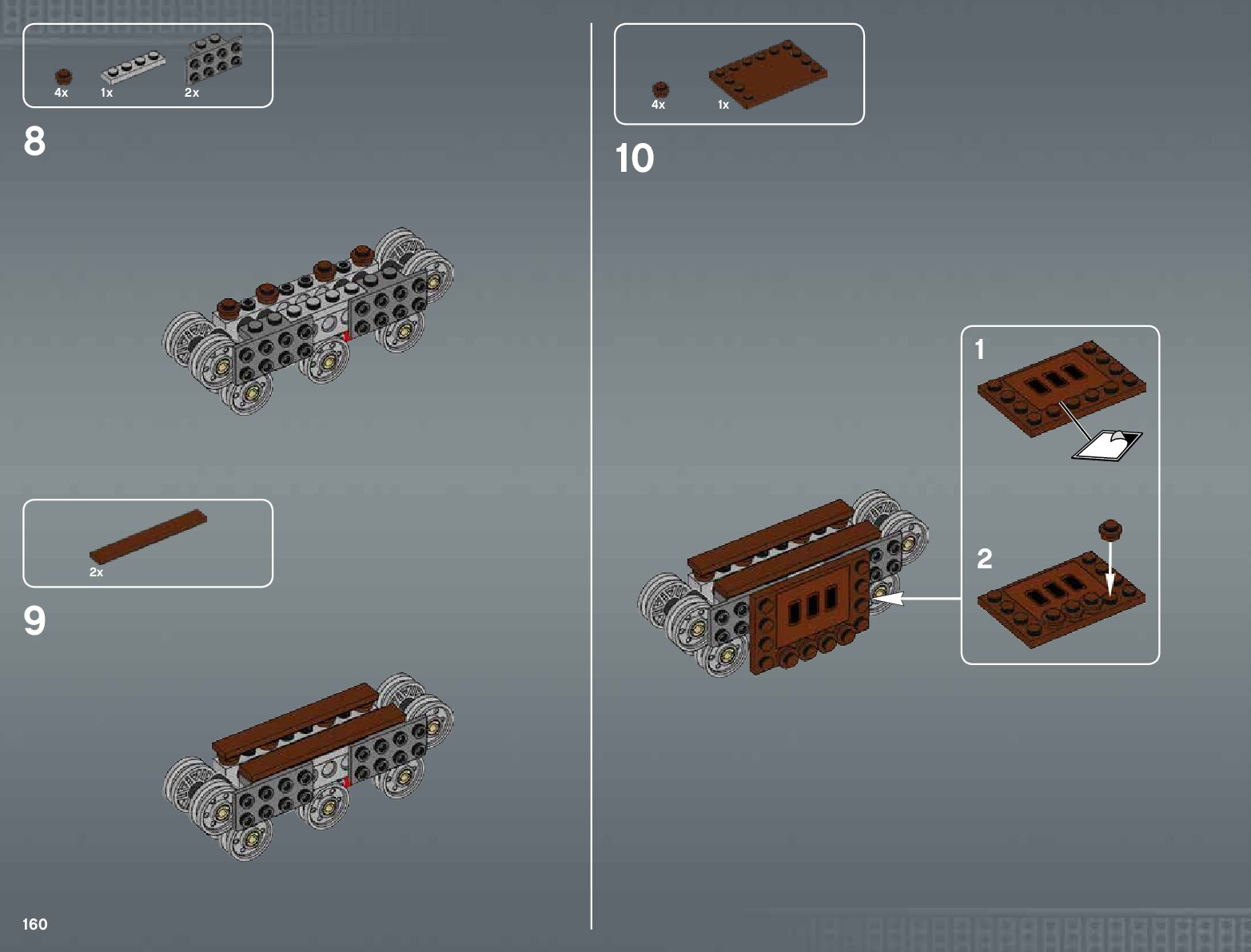 4x 1x 2x

8

2x

9

160

4x 1x

10

1

2