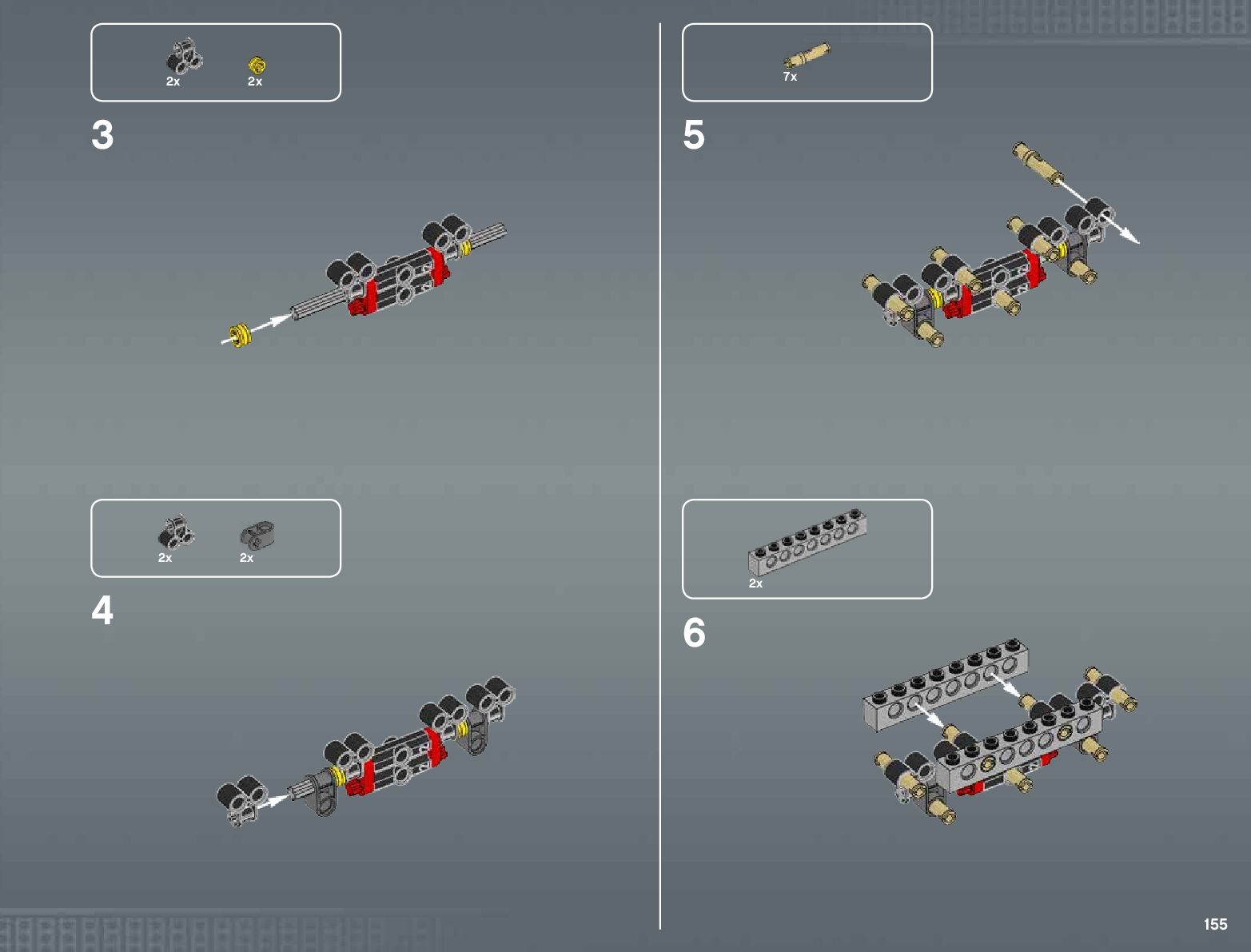 2x 2x

3

2x 2x

4

7x

5

2x

6

155