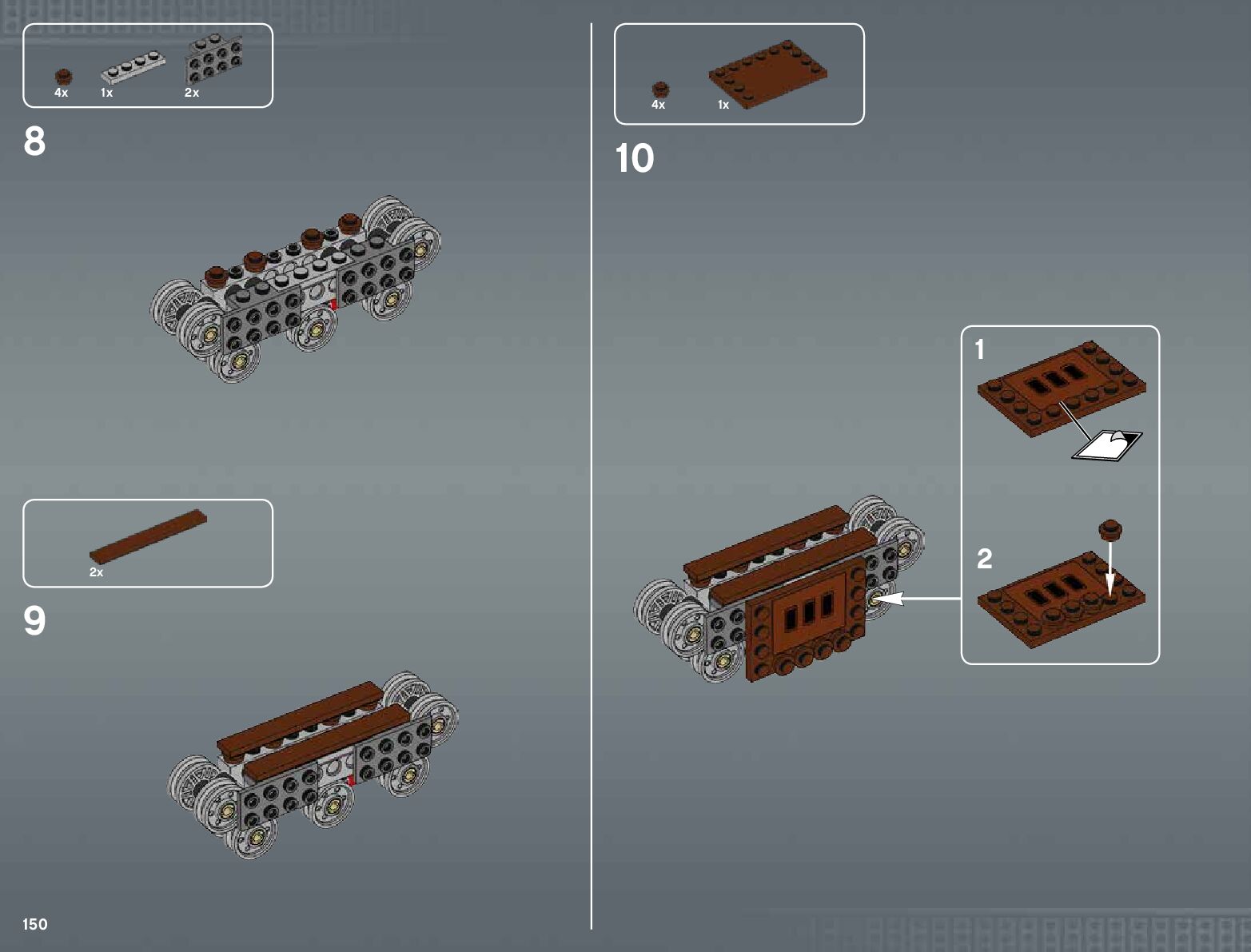 4x 1x 2x

8

2x

9

150

4x 1x

10

1

2