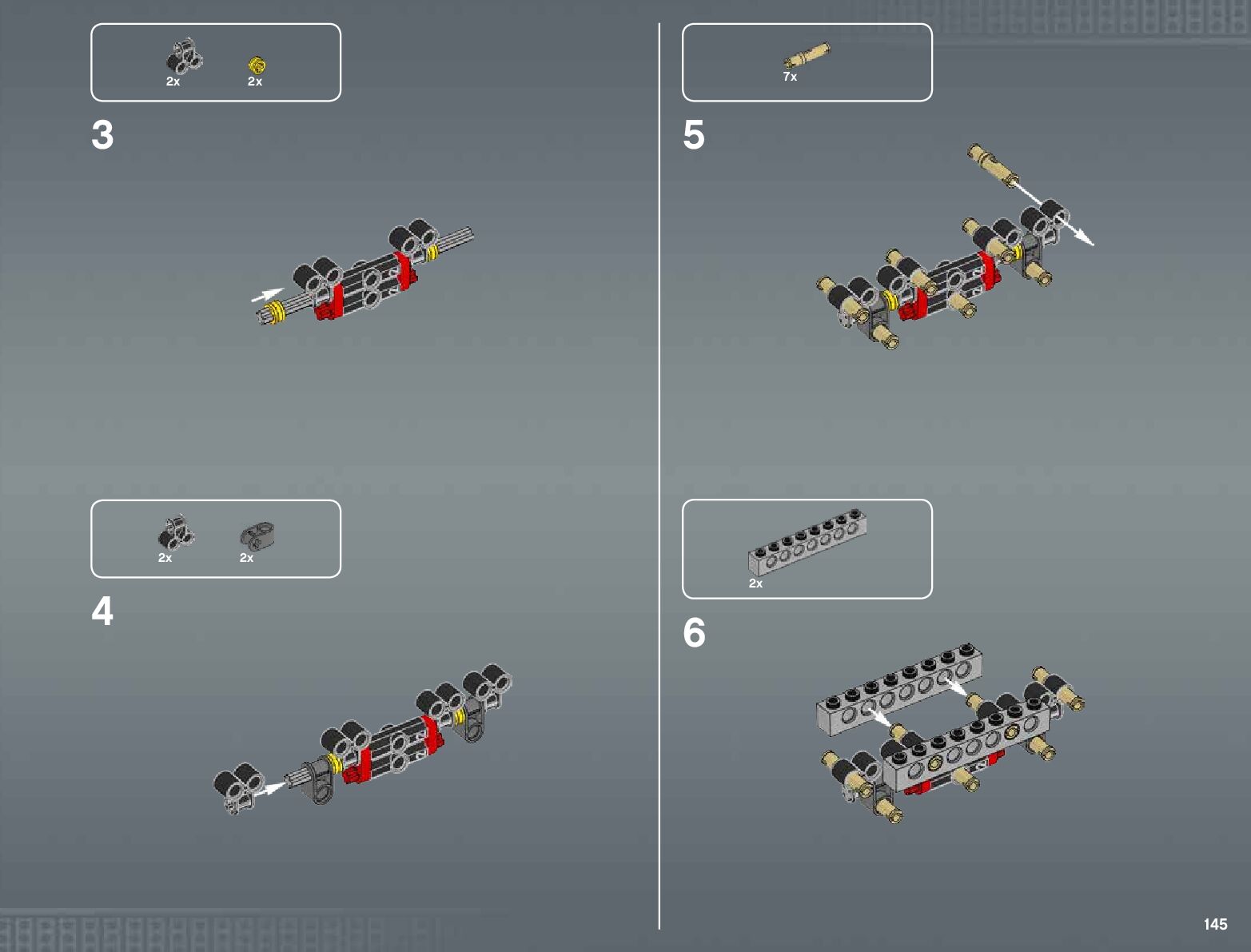 2x 2x

3

2x 2x

4

7x

5

2x

6

145