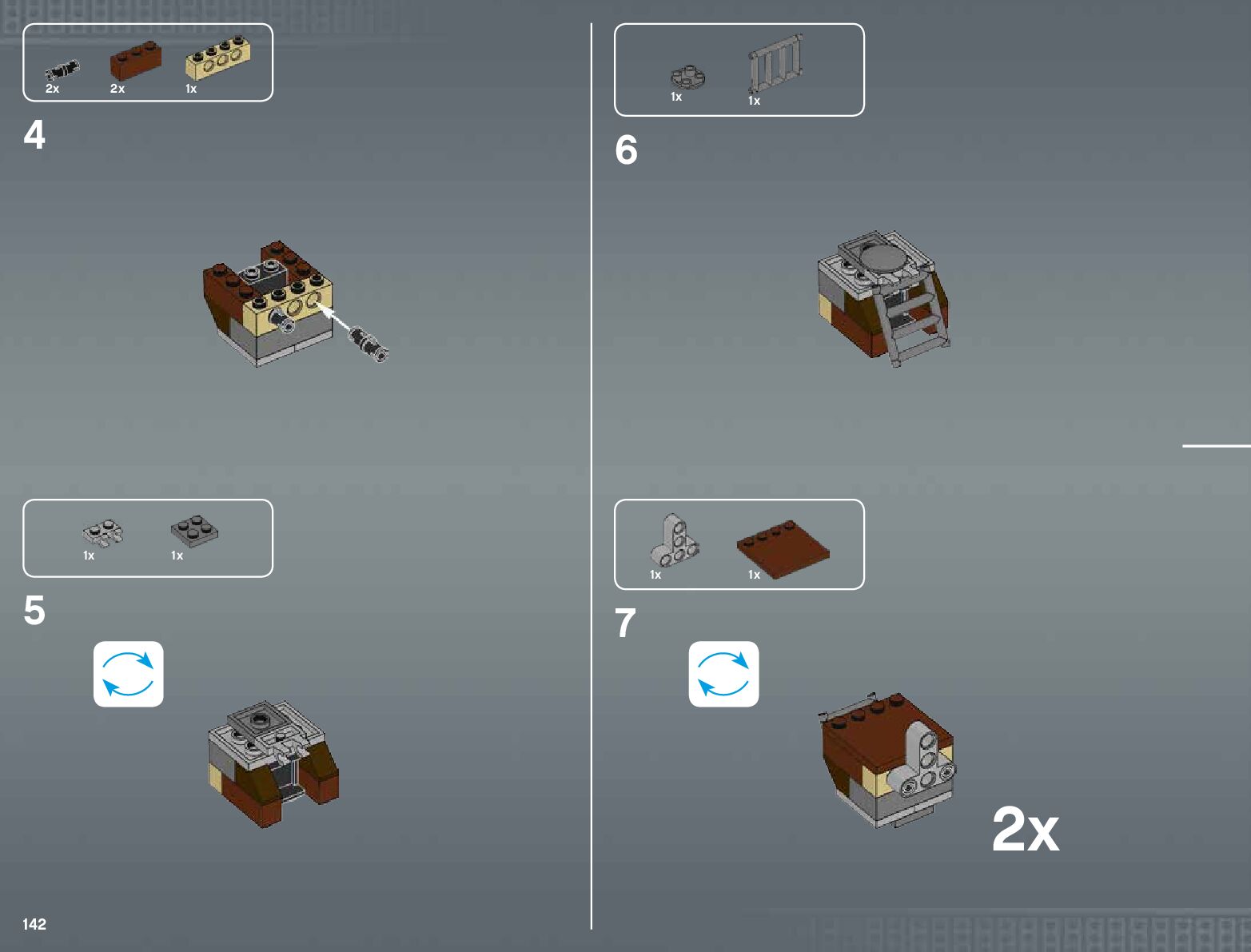 2x 2x 1x

4

1x 1x

5

142

1x 1x

6

1x 1x

7

2x