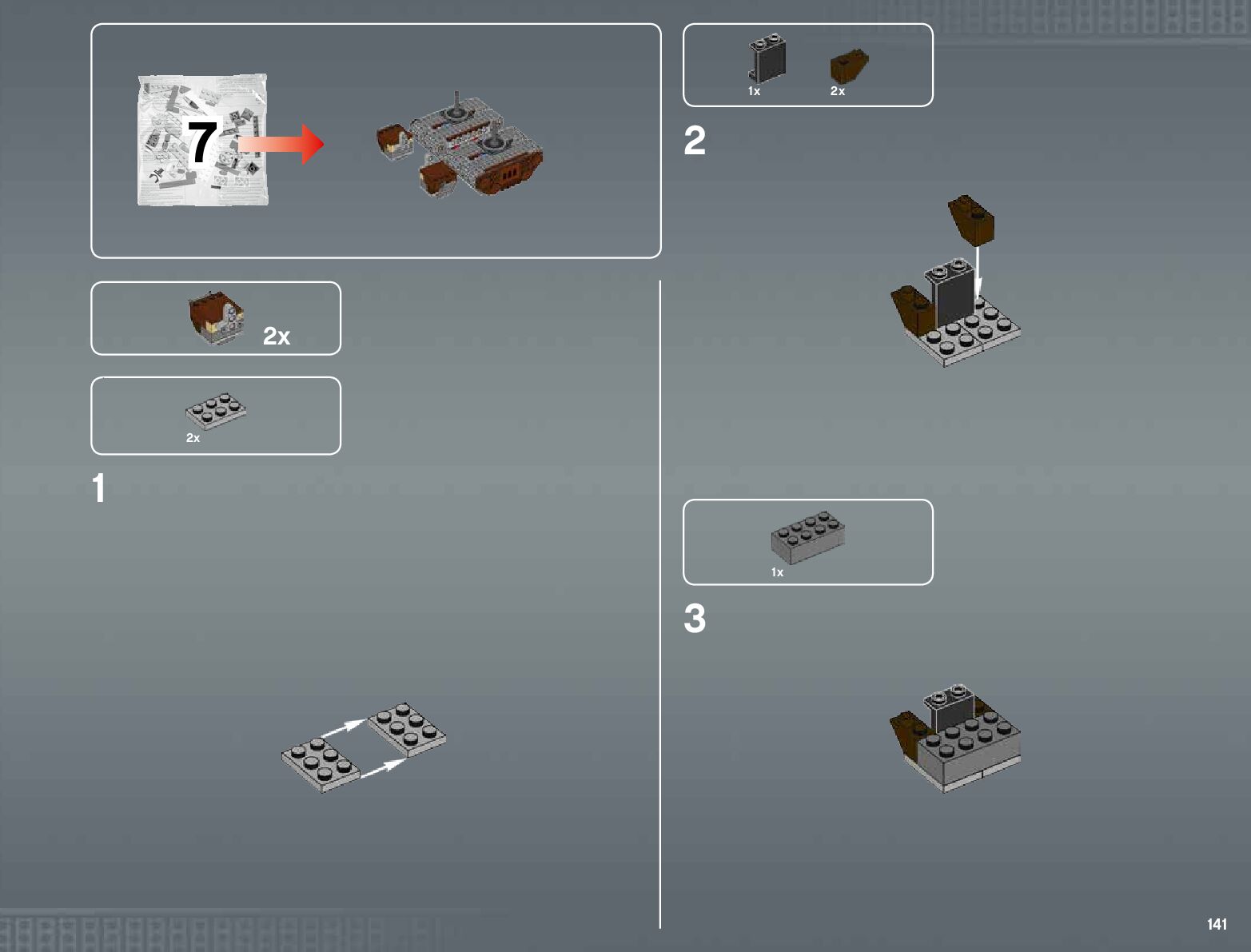 7

2x

2x

1

1x 2x

2

1x

3

141