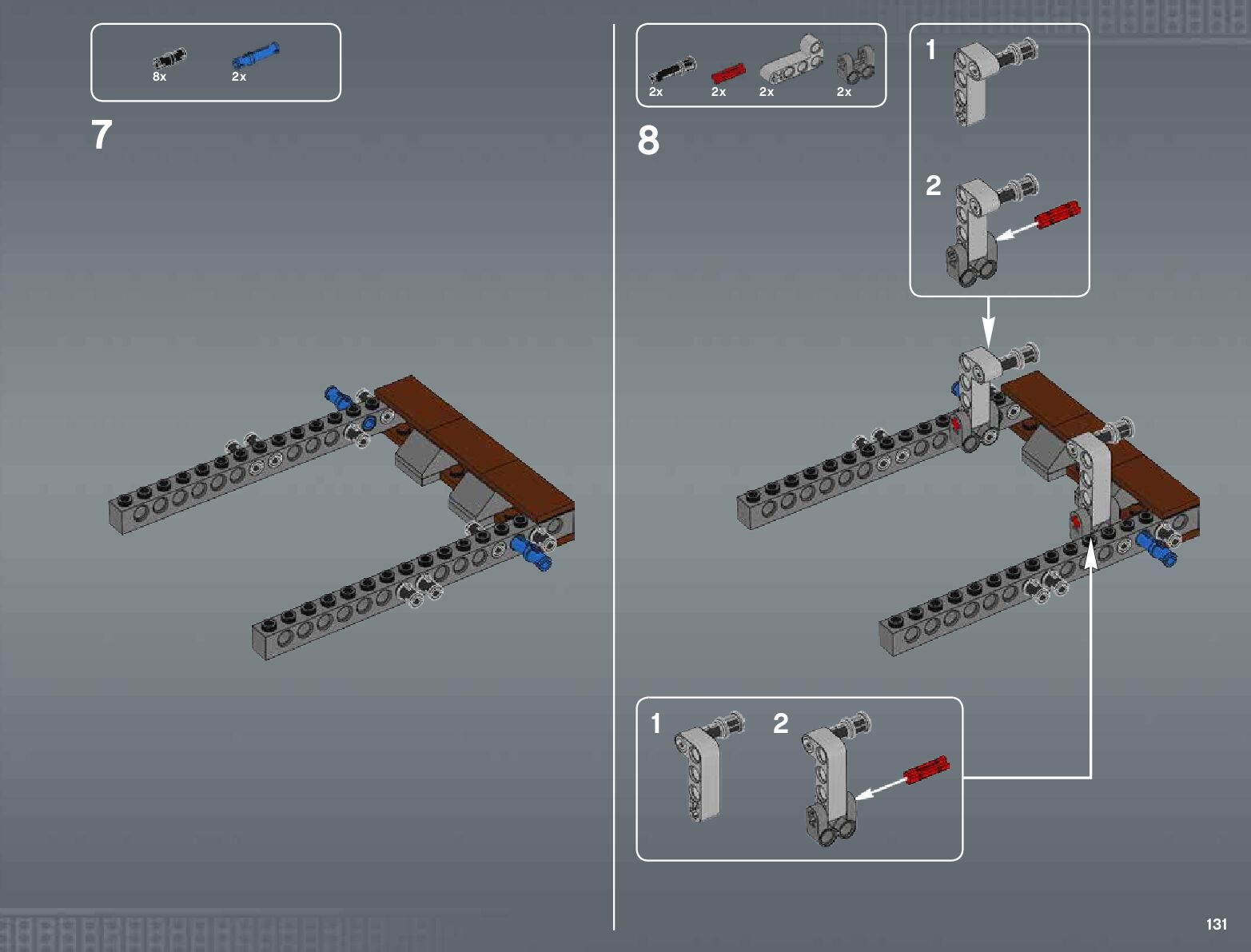 8x
2x

7

2x
2x
2x
2x

8

1

2

1
2

131