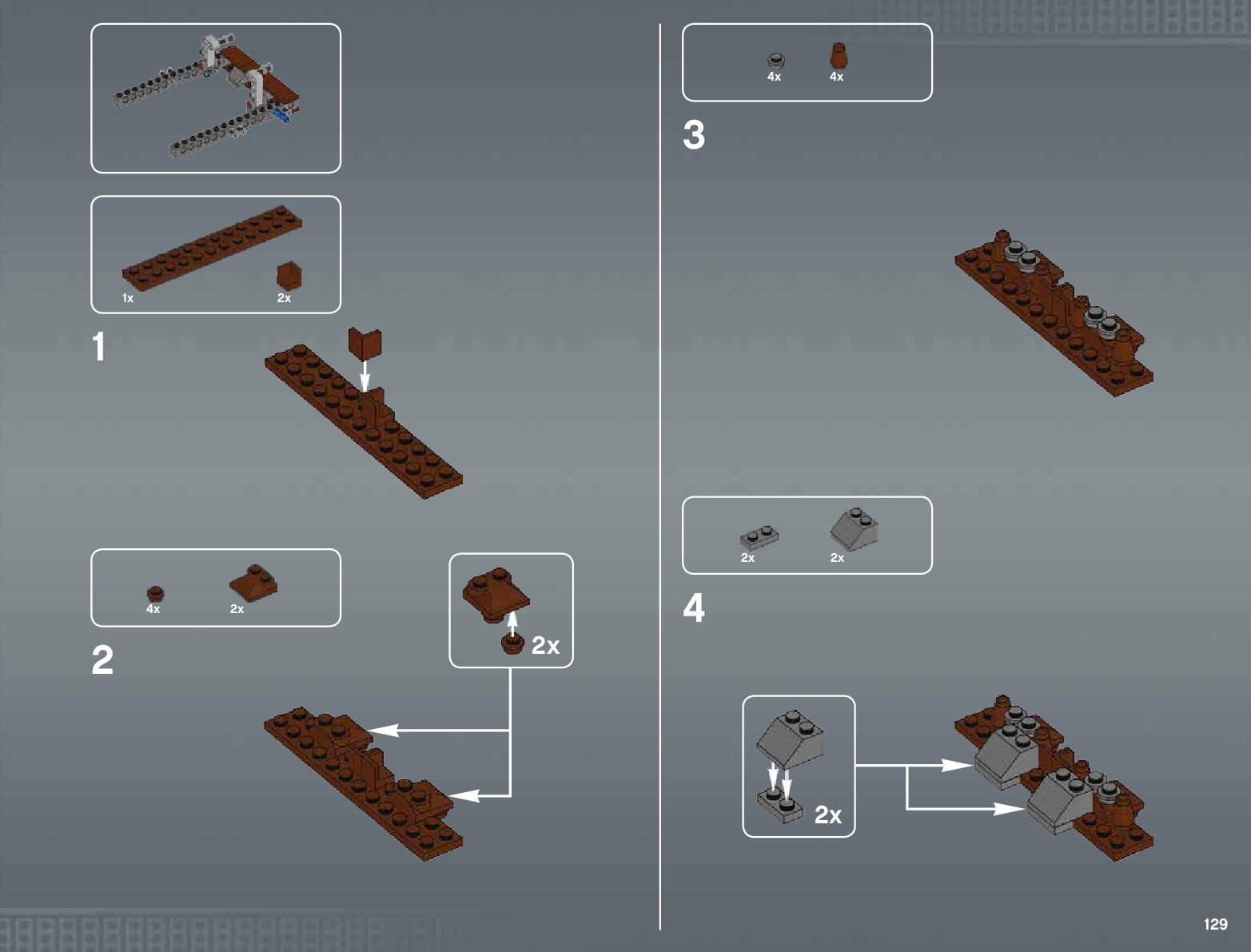 1x 2x

1

4x 2x

2

2x

4x 4x

3

2x 2x

4

2x

129