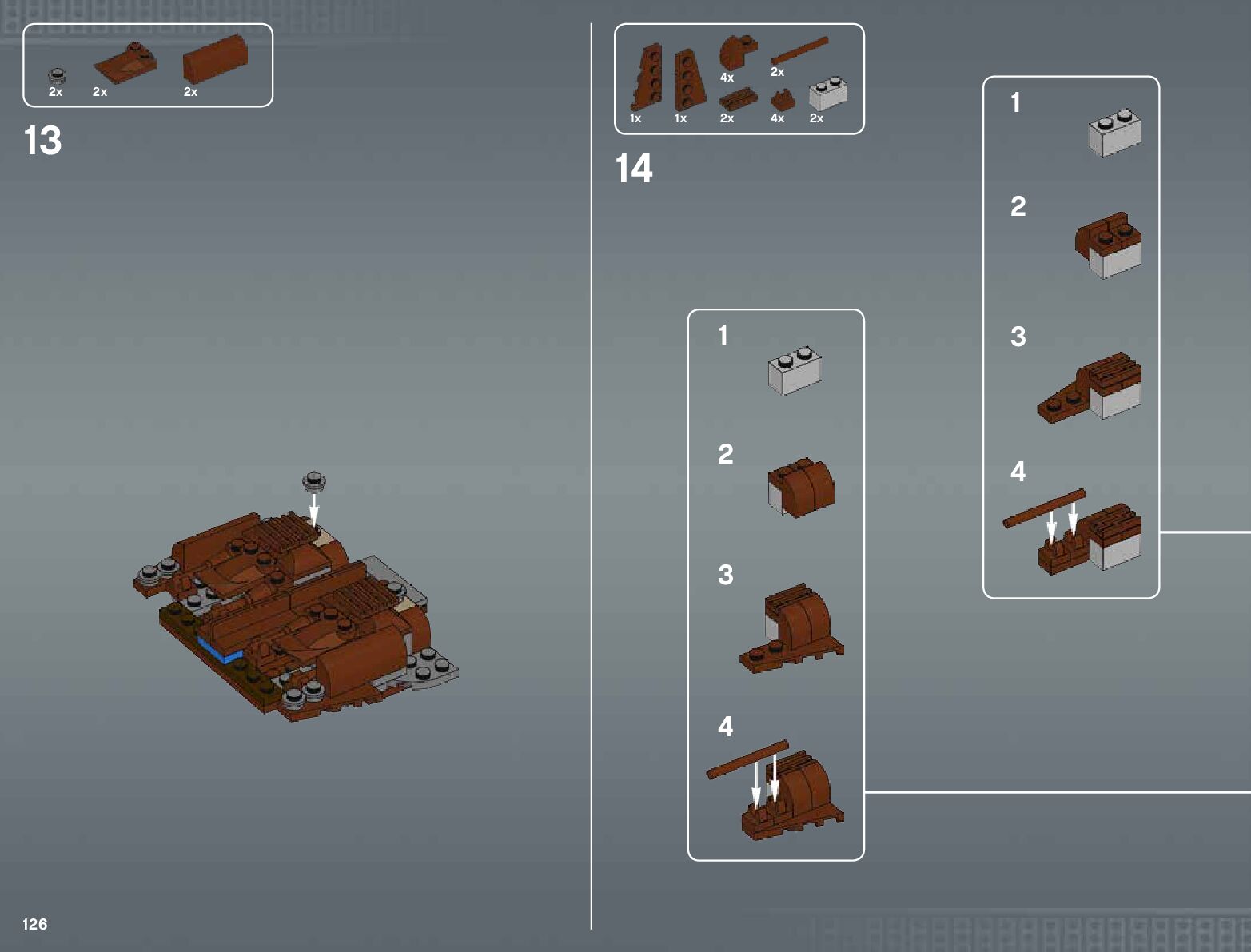 2x 2x 2x

13

126

4x 2x
1x 1x 2x 4x 2x

14

1
2
3
4

1
2
3
4