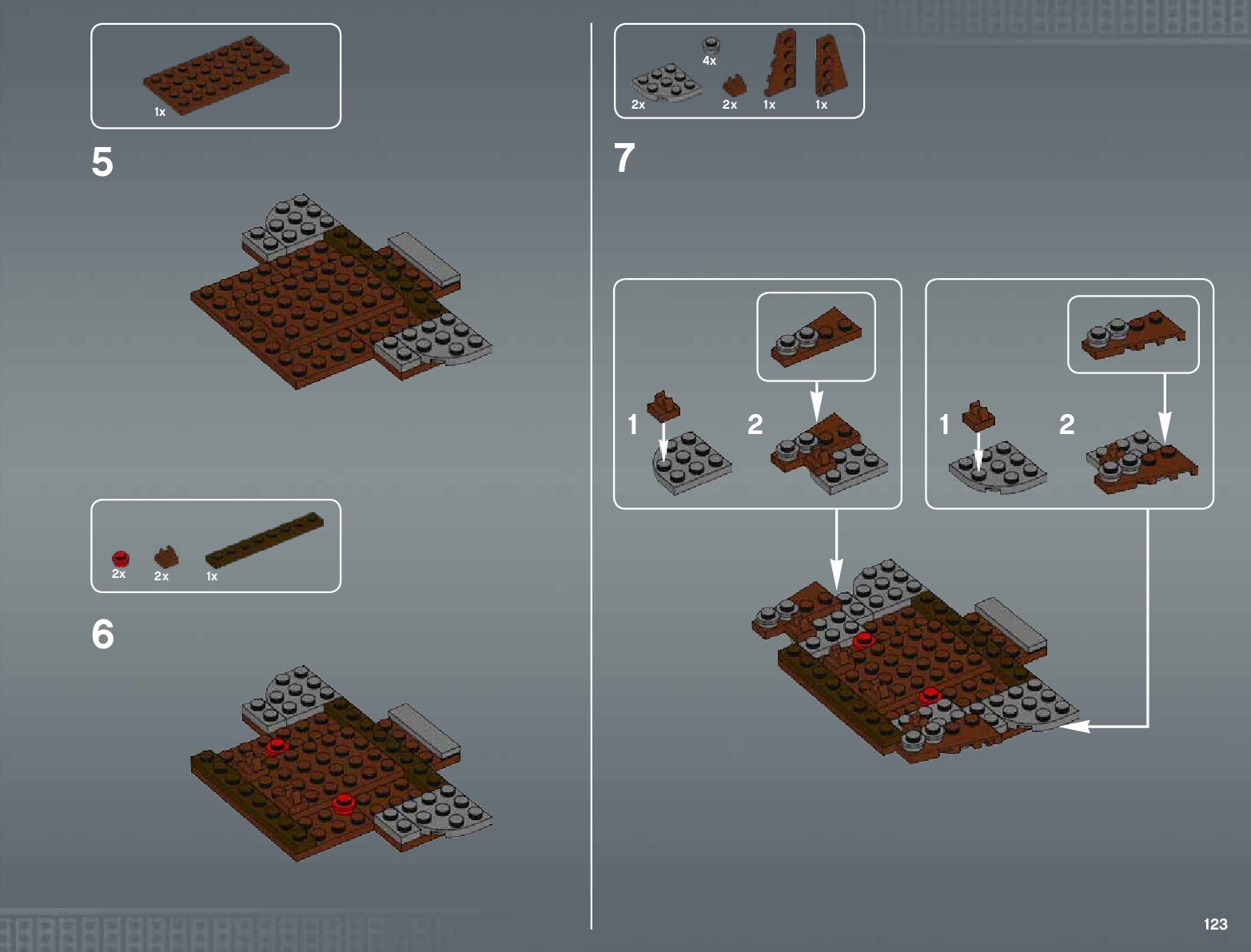 1x

5

2x 2x 1x

6

4x
2x 2x 1x 1x

7

1 2

1 2

123