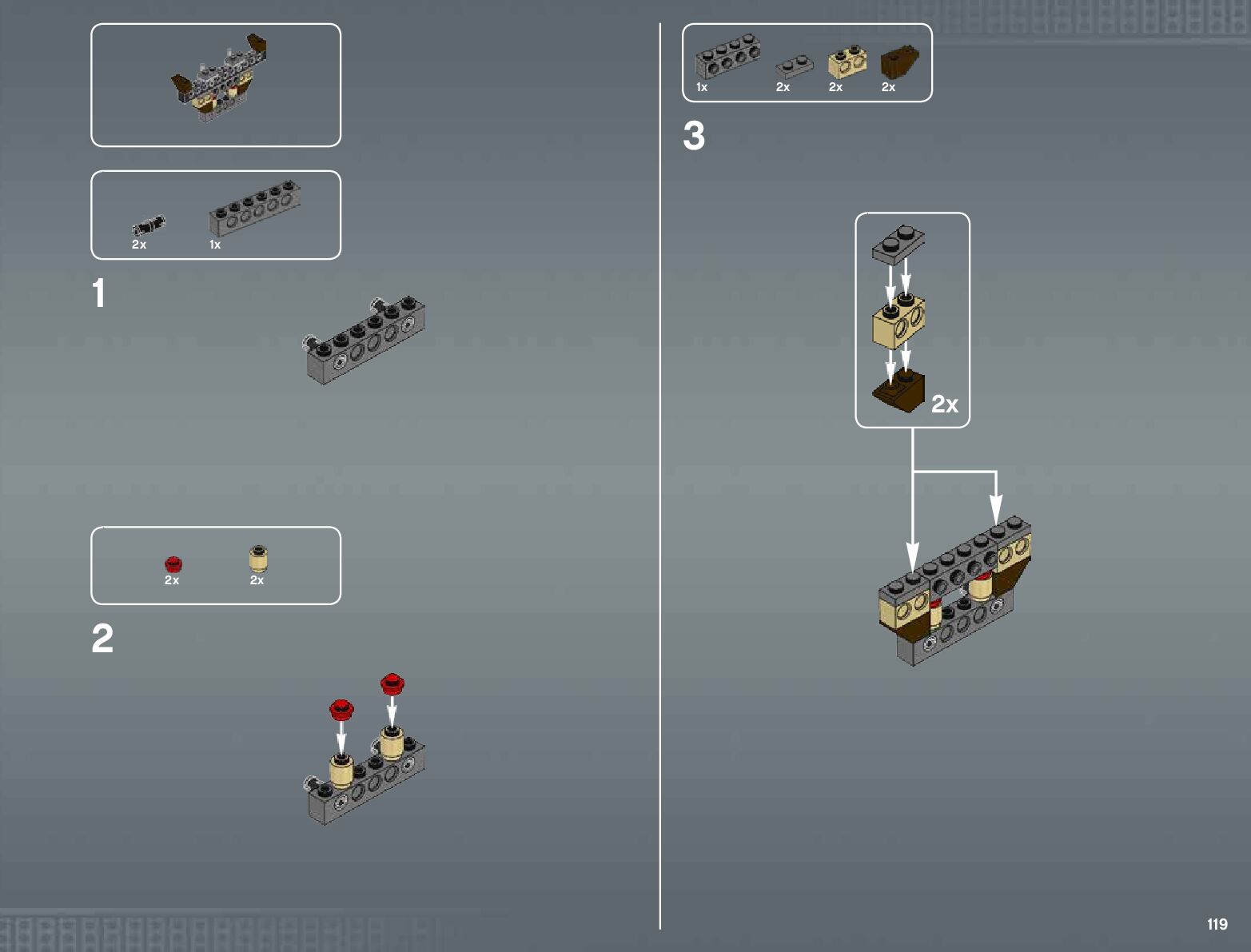 2x 1x

1

2x 2x

2

1x 2x 2x 2x

3

2x

119