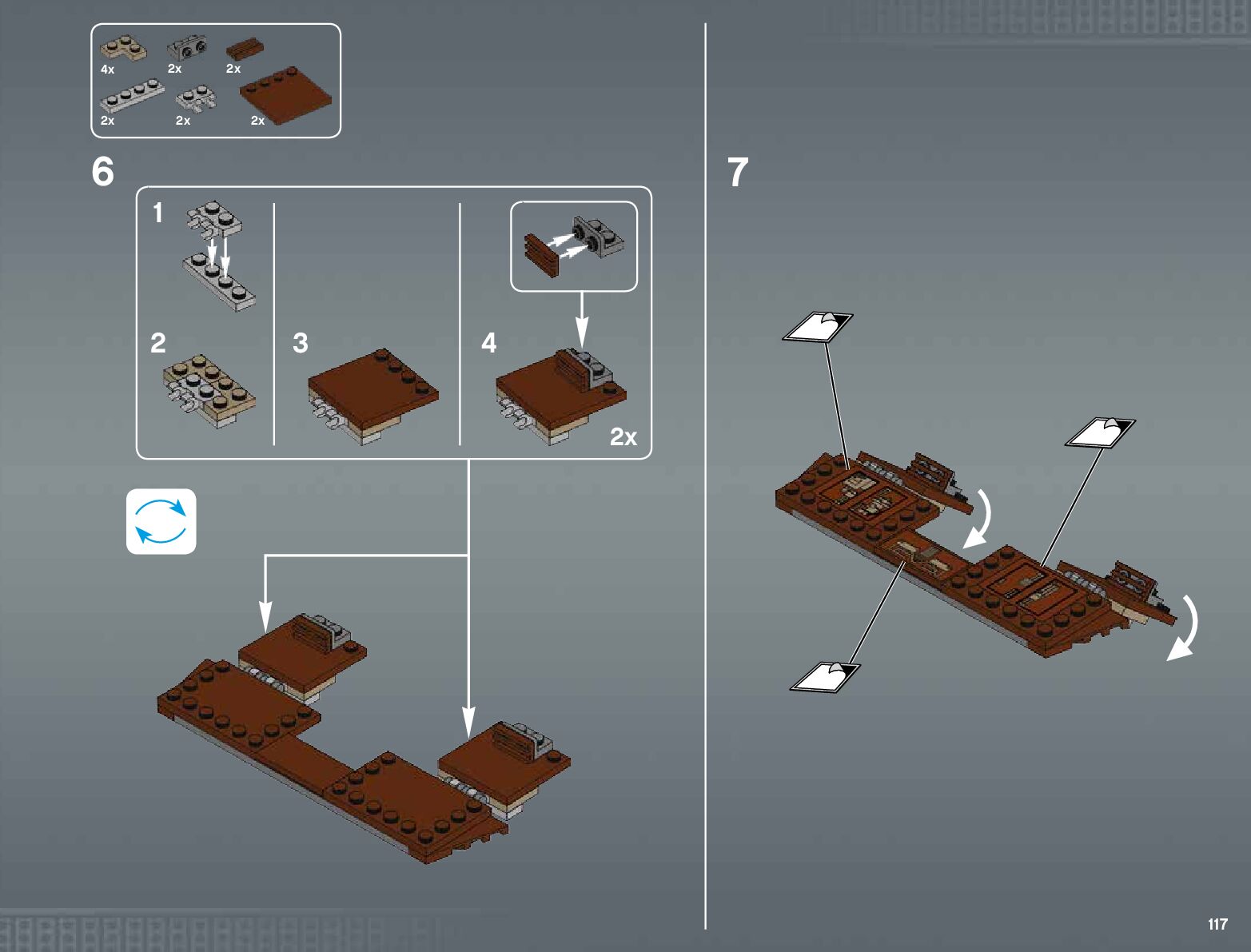 4x 2x 2x
2x 2x 2x

6

1

2

3

4

2x

7

117