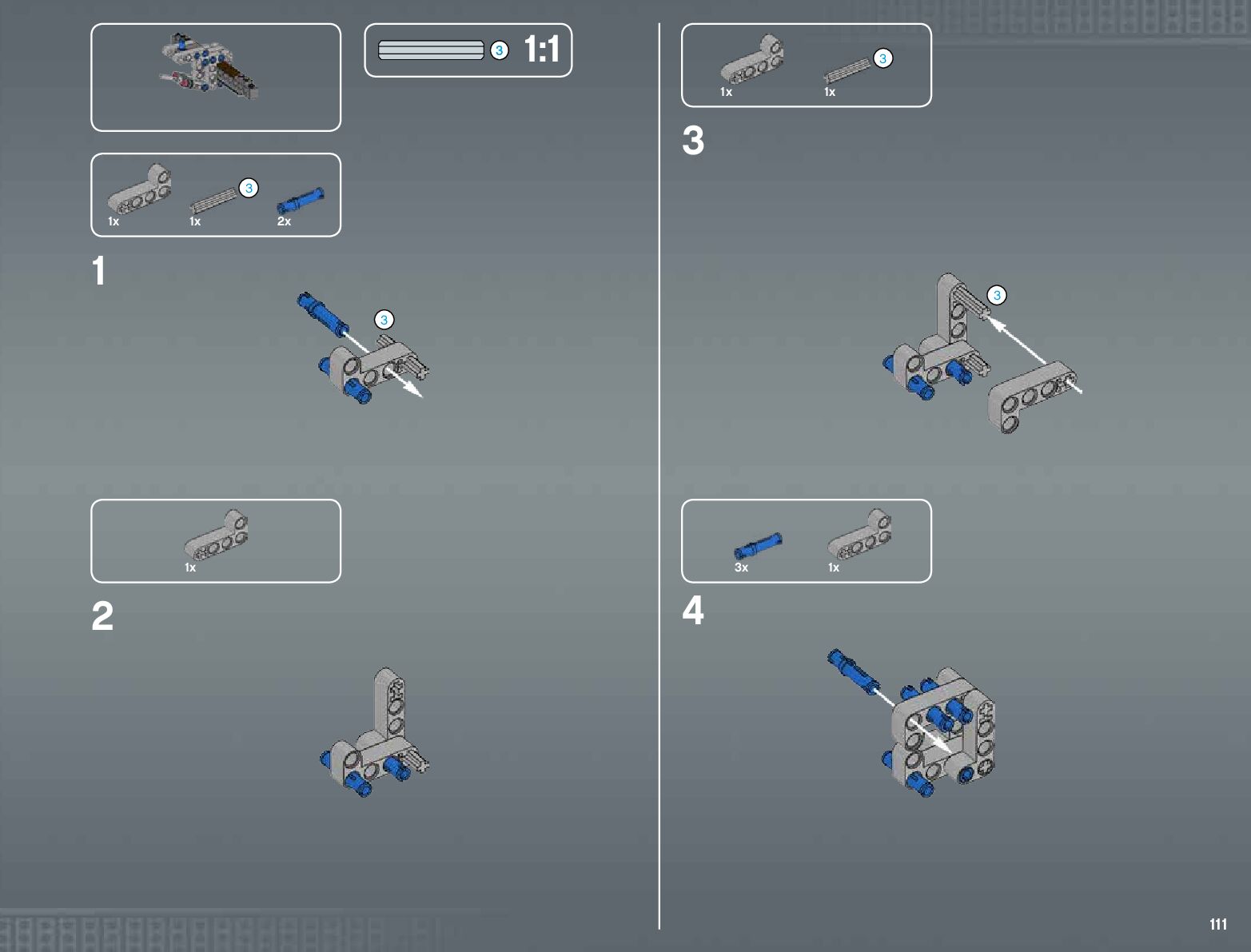 3 1:1

3
1x 1x 2x

1

3

1x

2

3
1x 1x

3

3

3x 1x

4

111