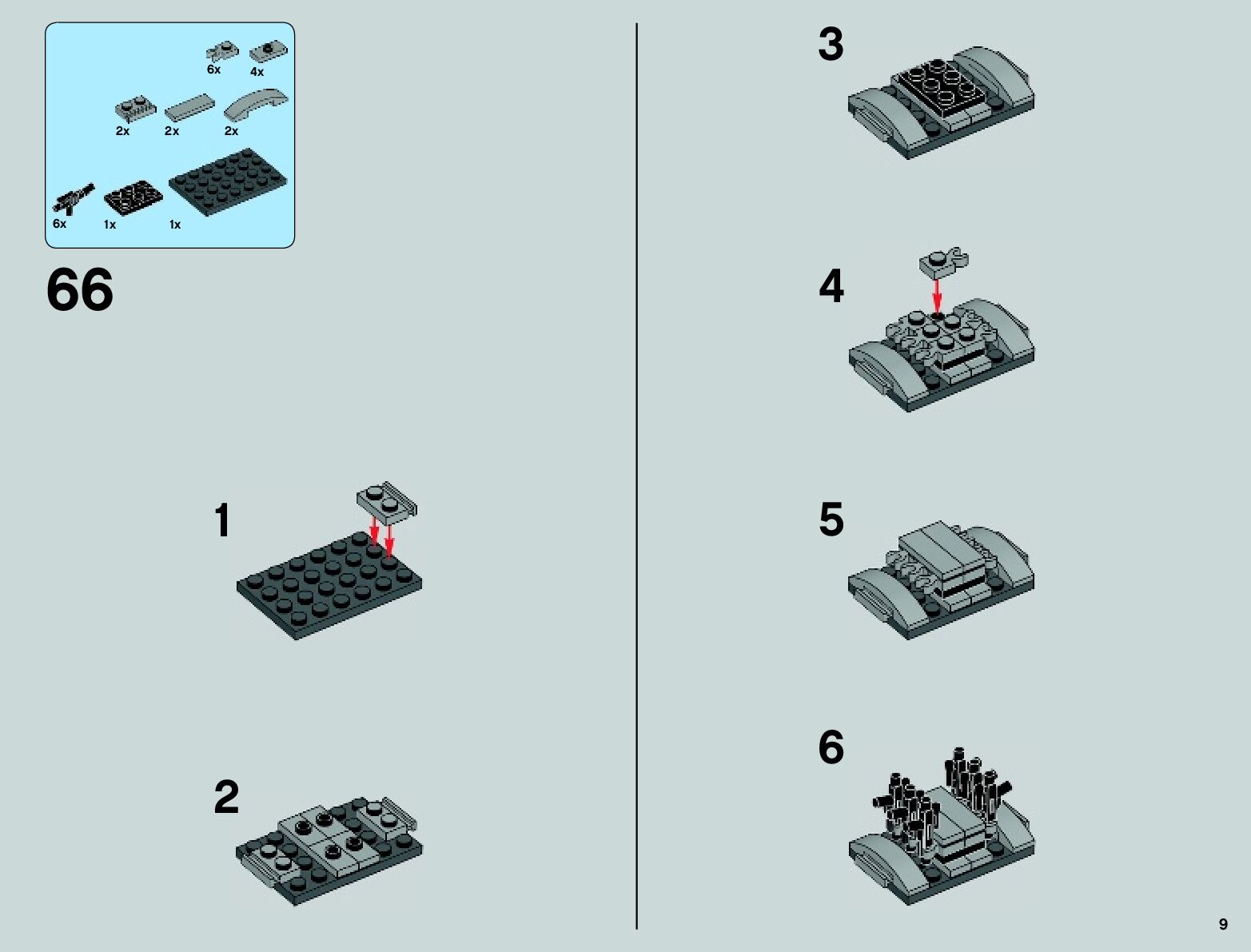 6x 4x

2x 2x 2x

6x 1x 1x

66

1

2

3

4

5

6

9