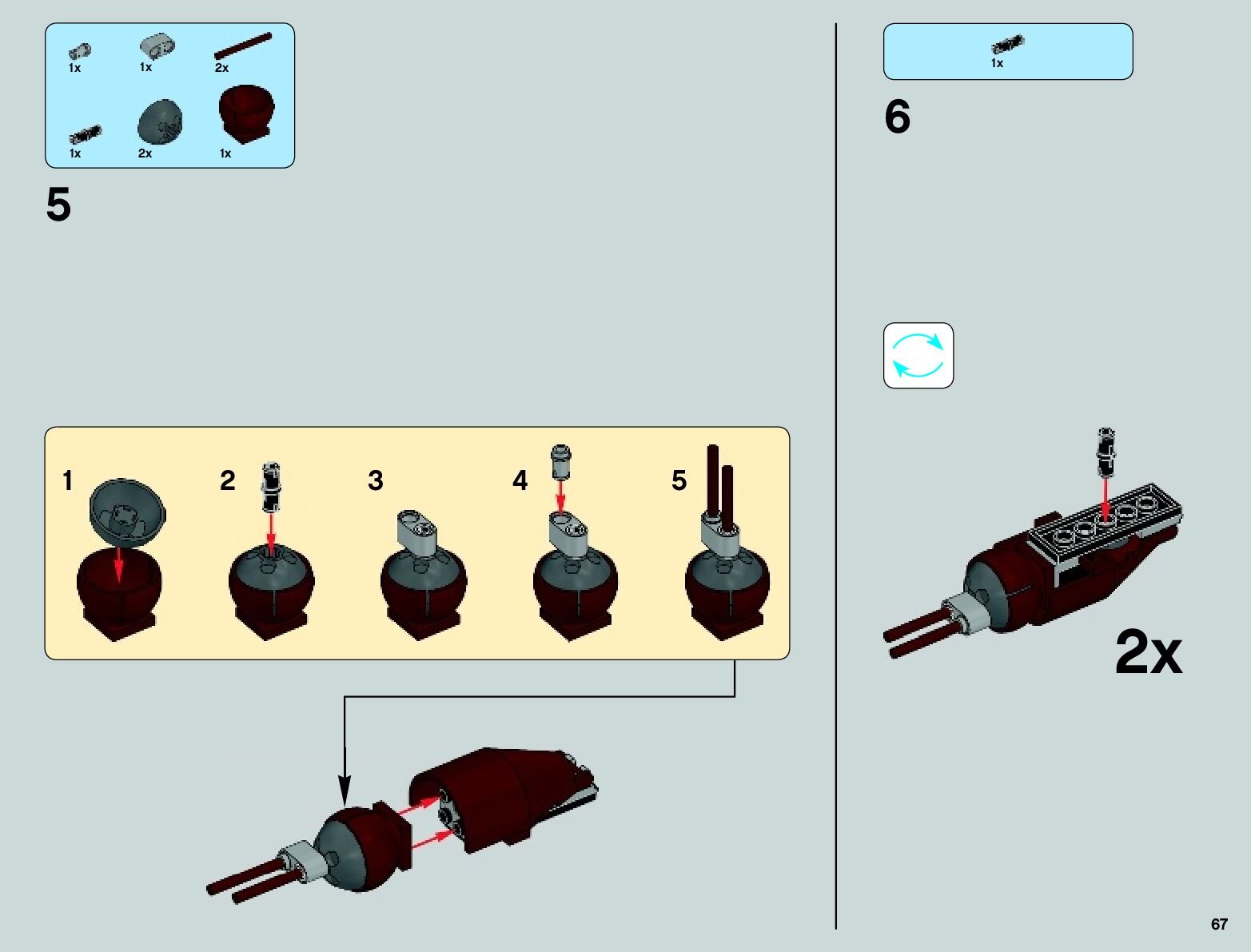 1x 1x 2x

1x 2x 1x

5

1 2 3 4 5

1x

6

2x

67