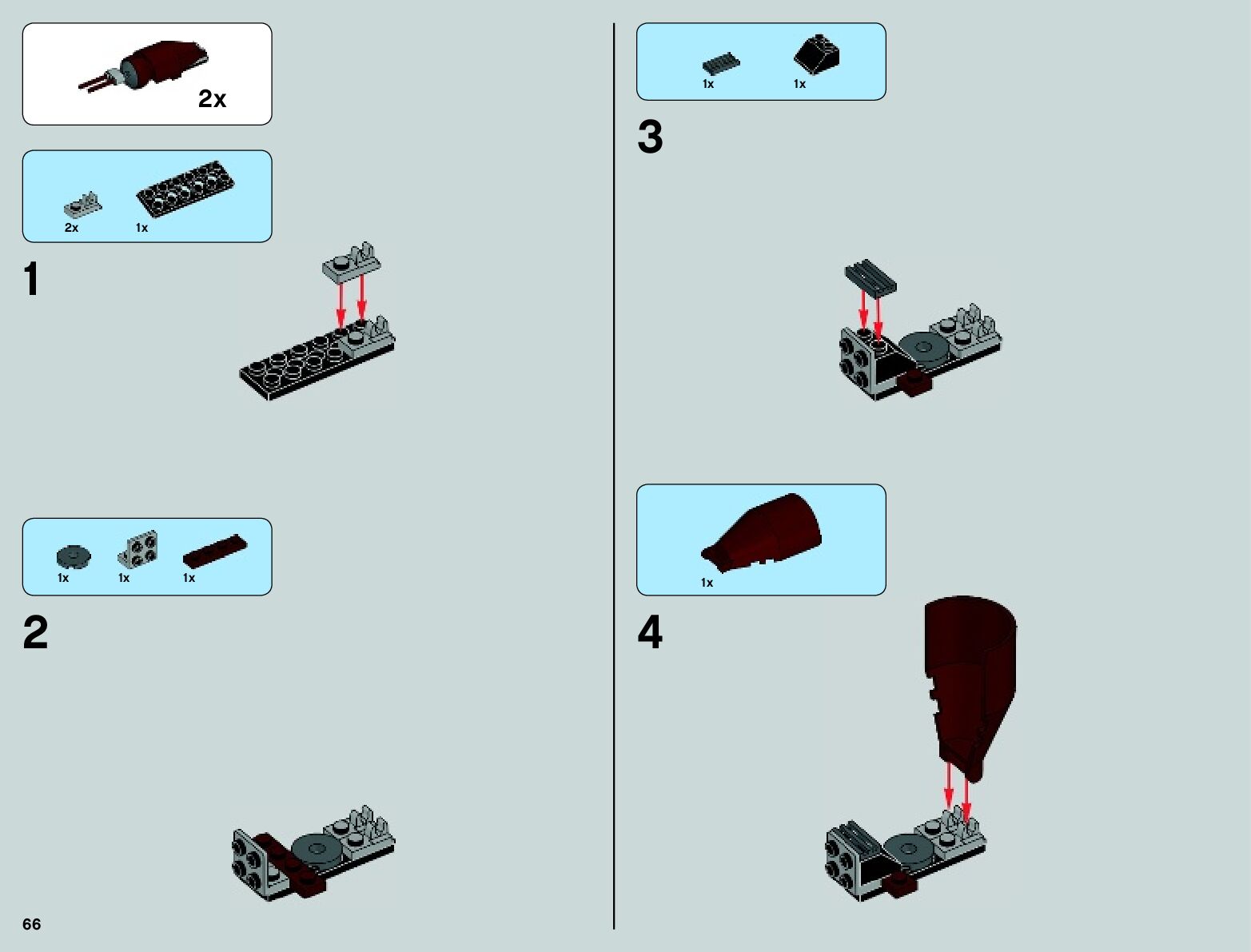 2x

2x 1x

1

1x 1x 1x

2

66

1x 1x

3

1x

4