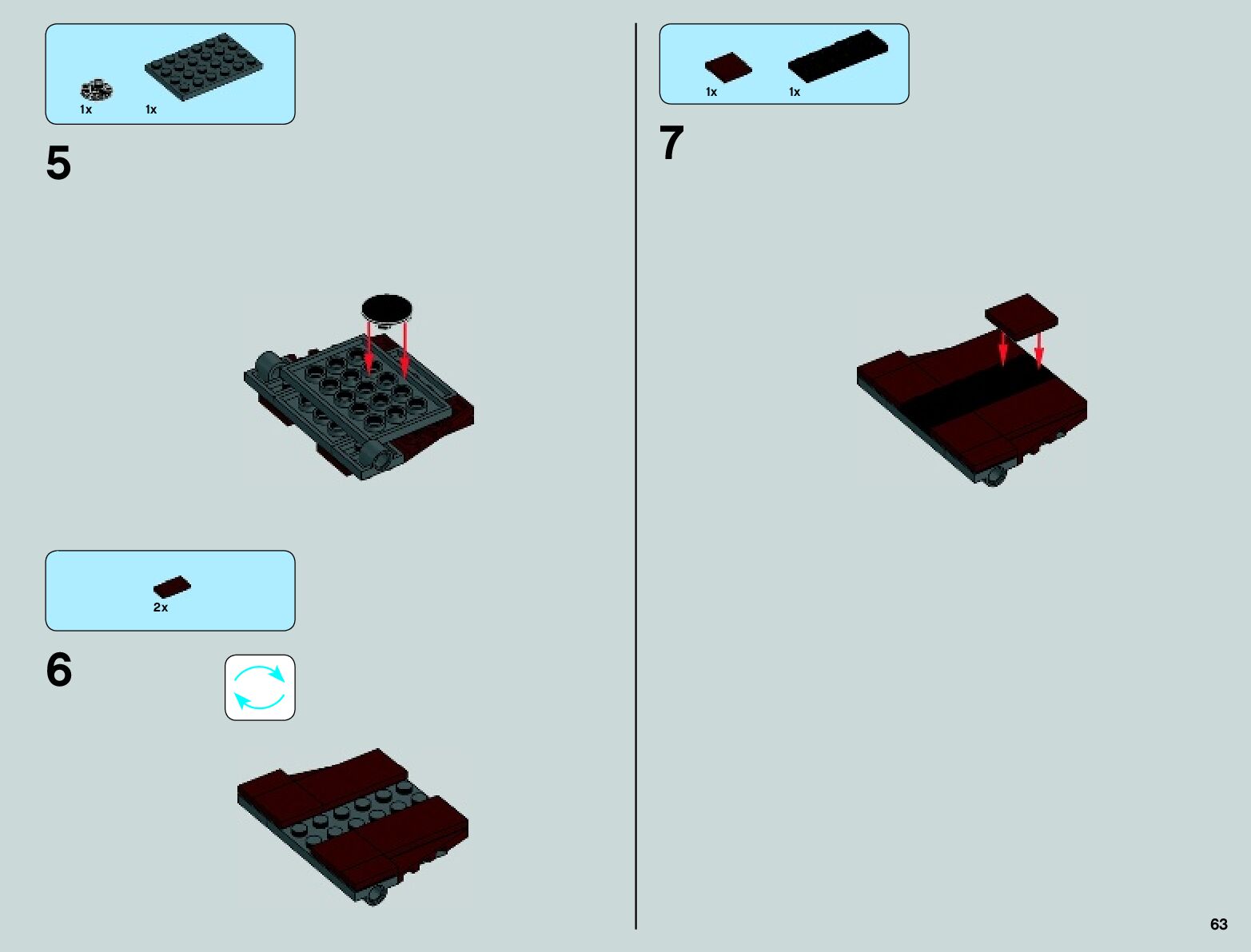 1x 1x

5

2x

6

1x 1x

7

63