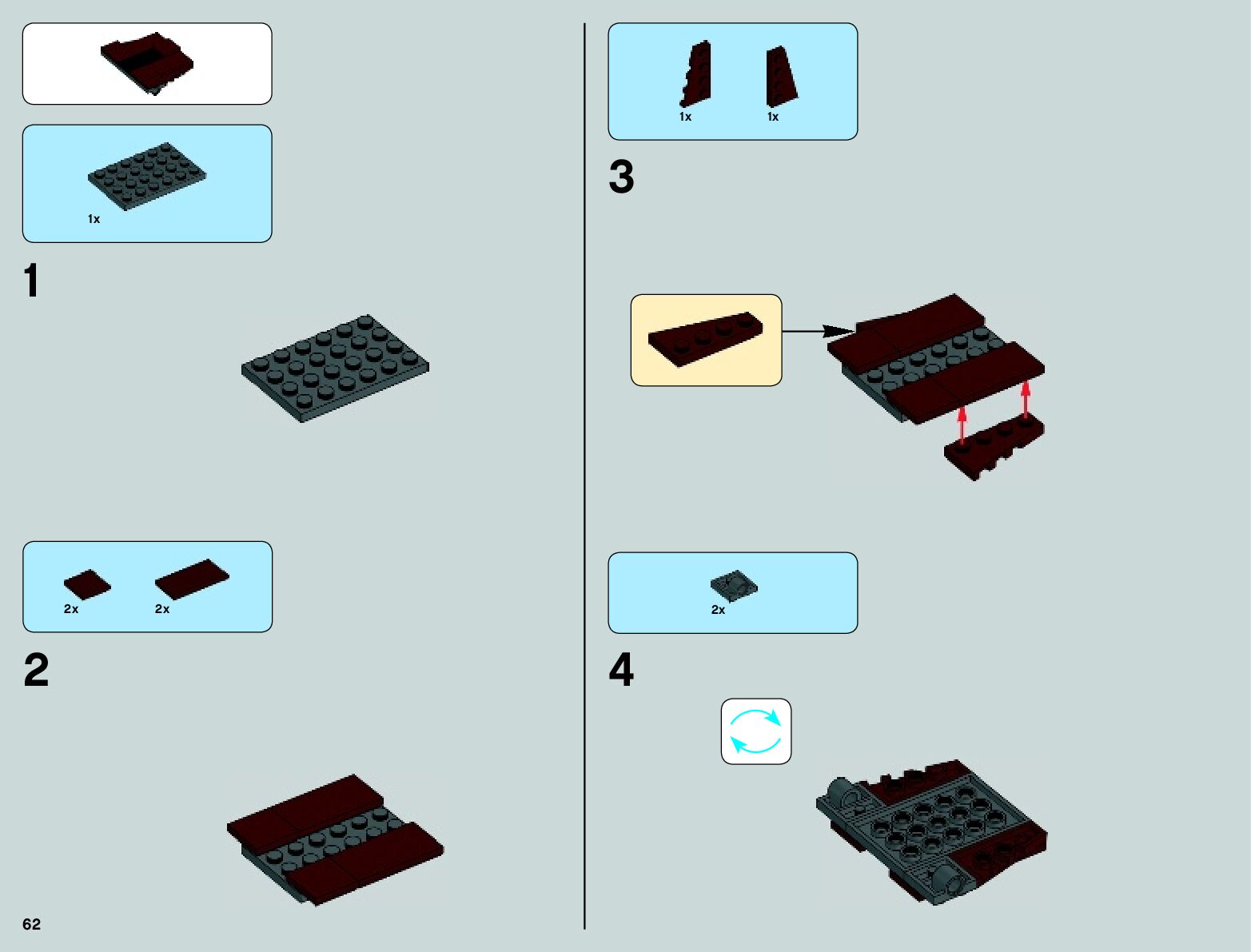 1x

1

2x 2x

2

62

1x 1x

3

2x

4