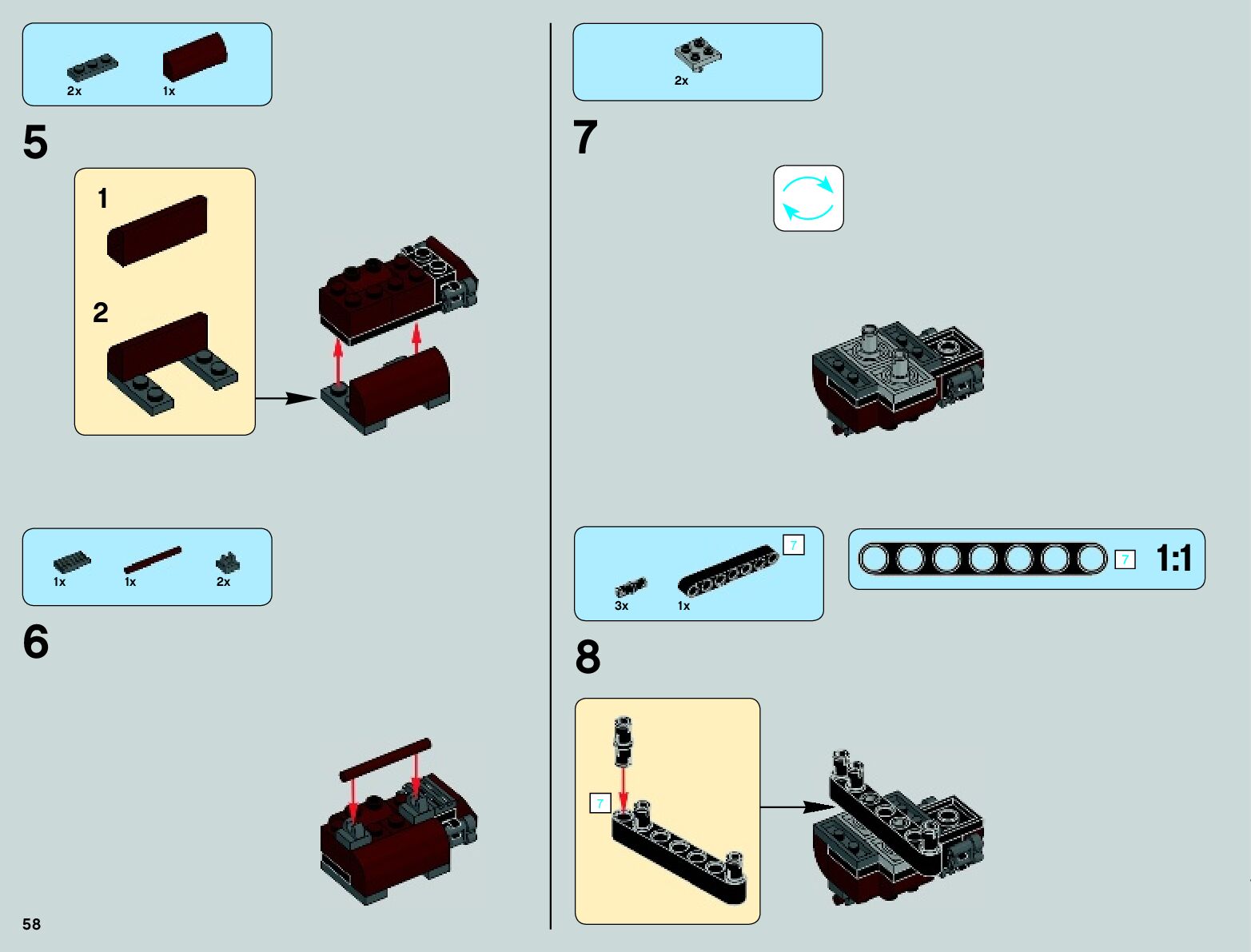 2x
1x

5

1

2

1x
1x
2x

6

58

2x

7

7
3x
1x

7
1:1

8

7