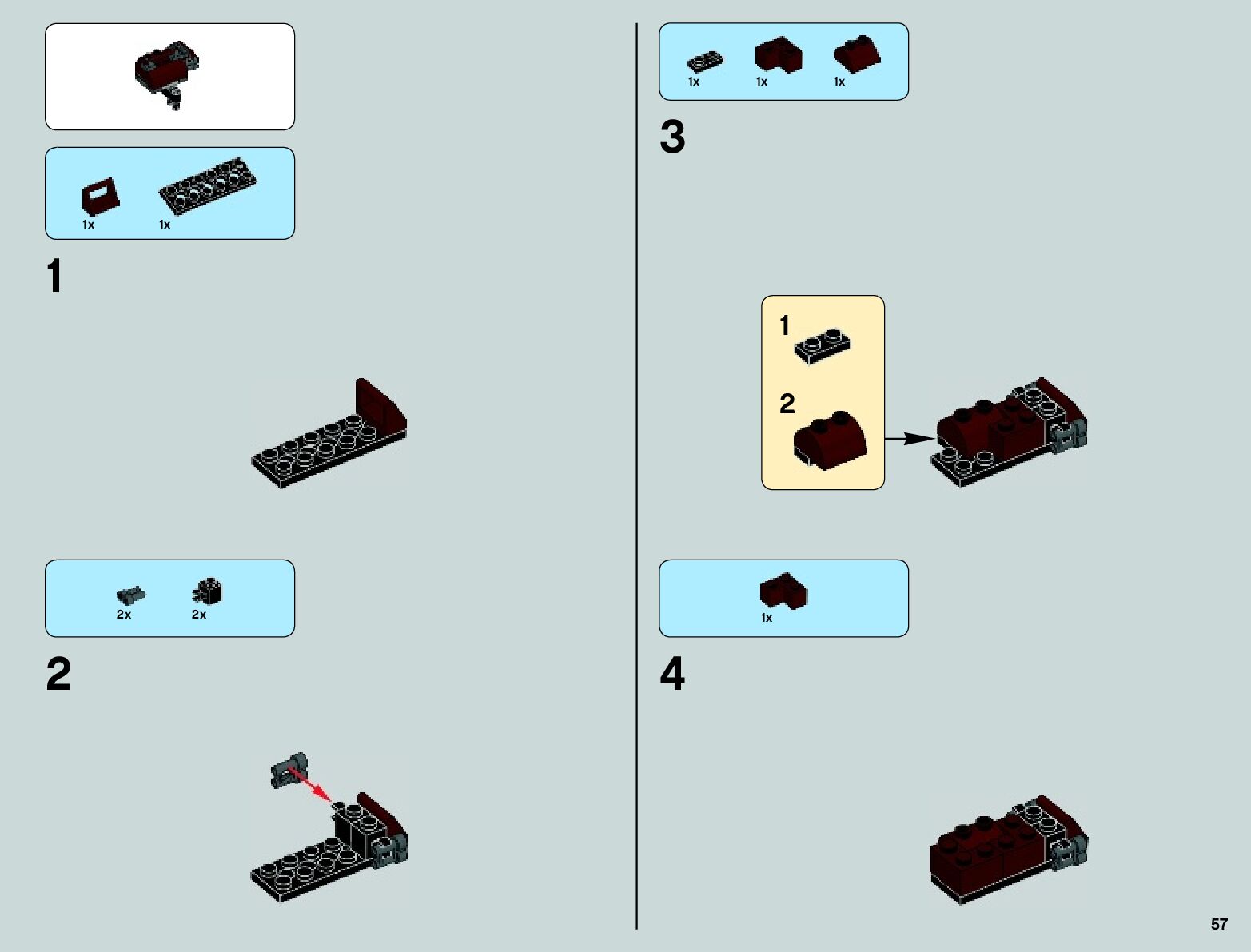 1x 1x

1

2x 2x

2

1x 1x 1x

3

1

2

1x

4

57