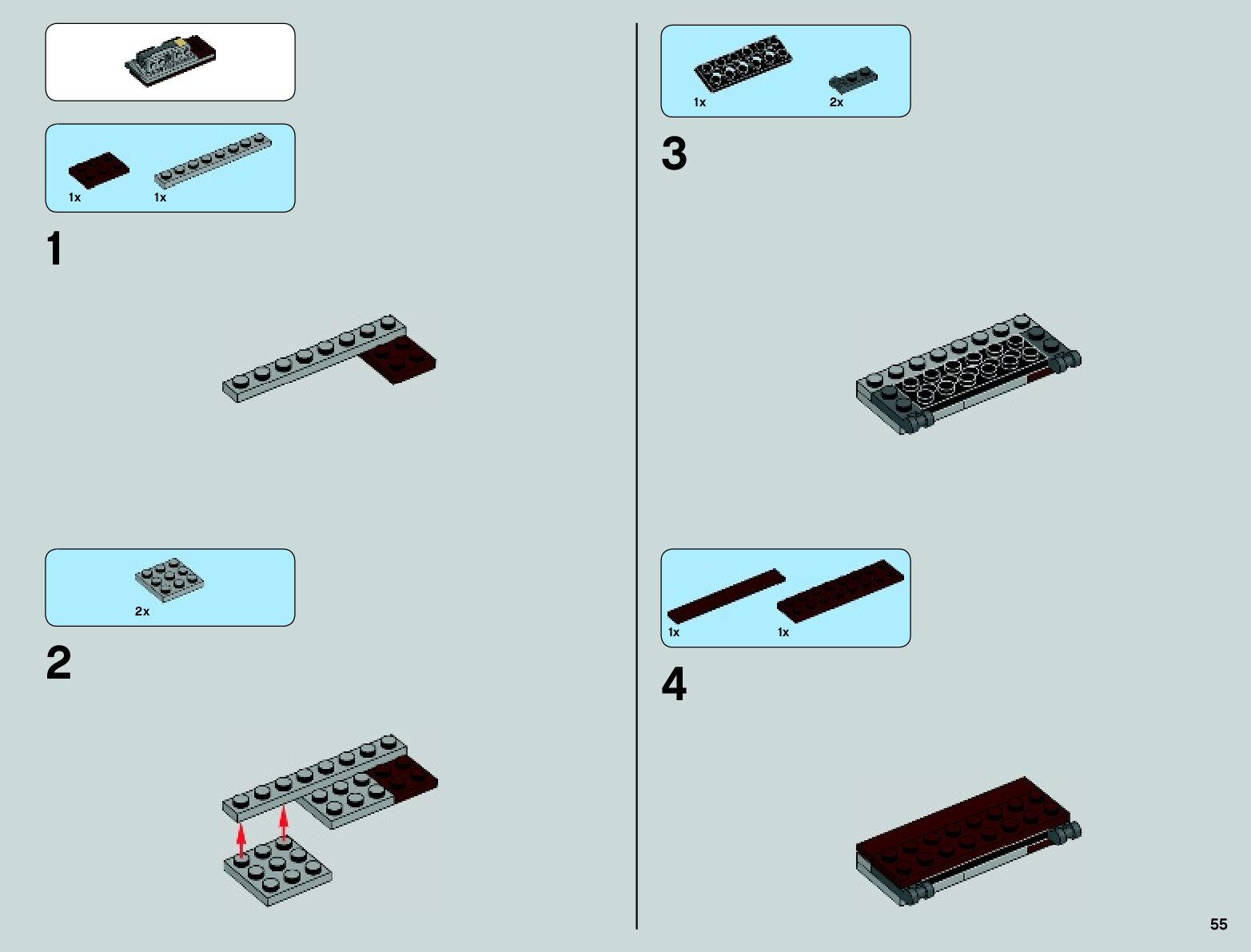 1x 1x

1

2x

2

1x 2x

3

1x 1x

4

55