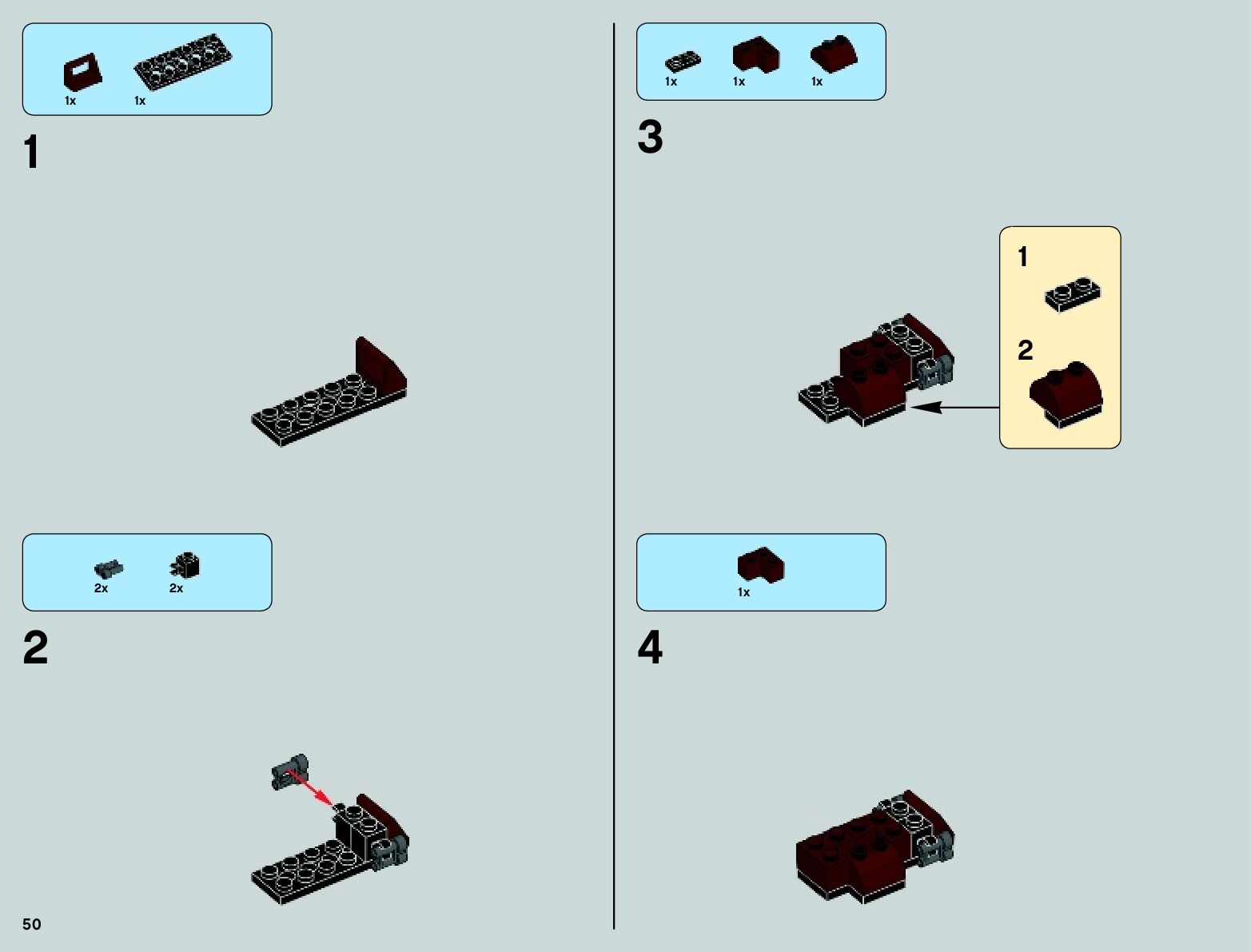 1x 1x

1

2x 2x

2

50

1x 1x 1x

3

1

2

1x

4