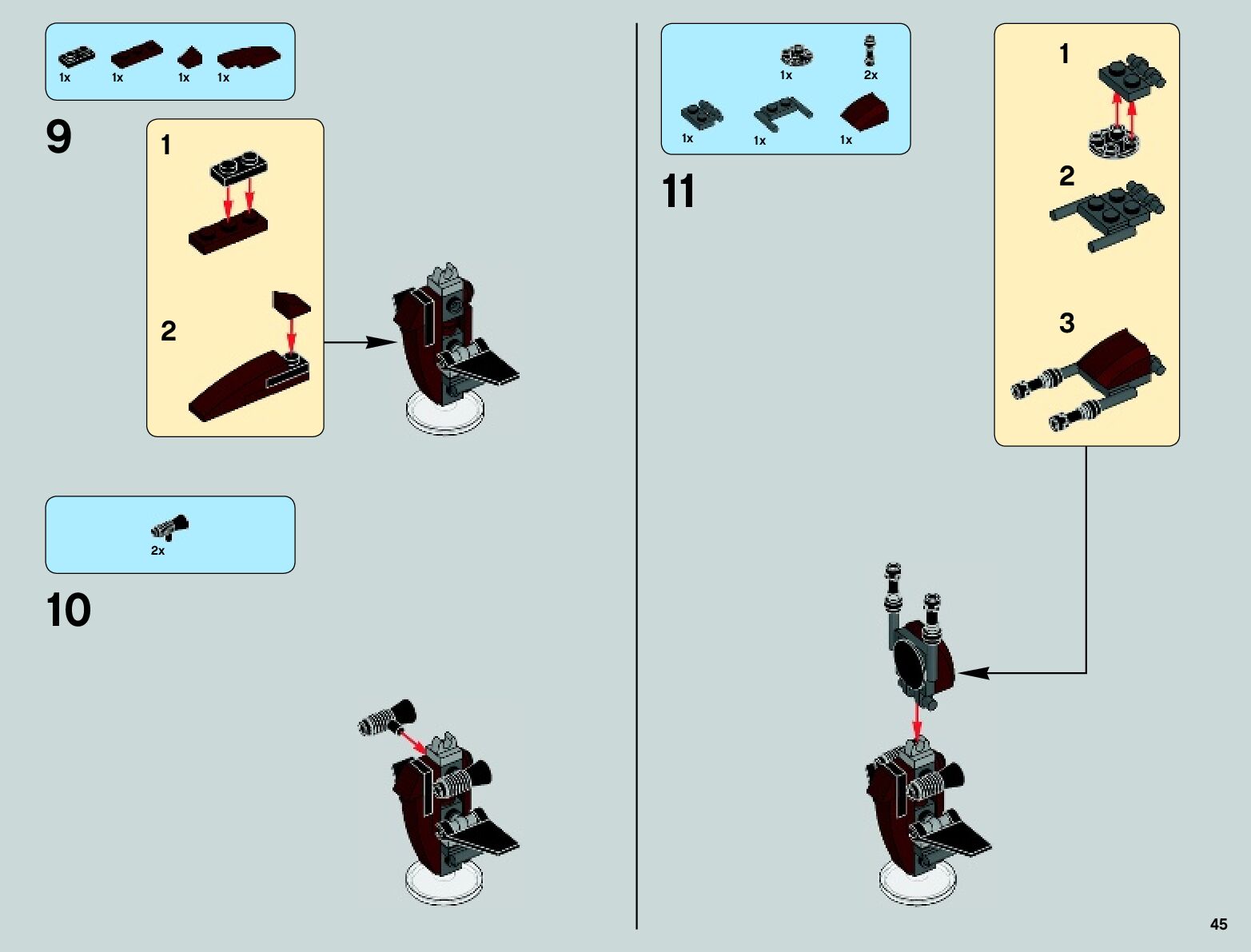 1x 1x 1x 1x

9

1

2

2x

10

1x 2x

1x 1x 1x

11

1

2

3

45