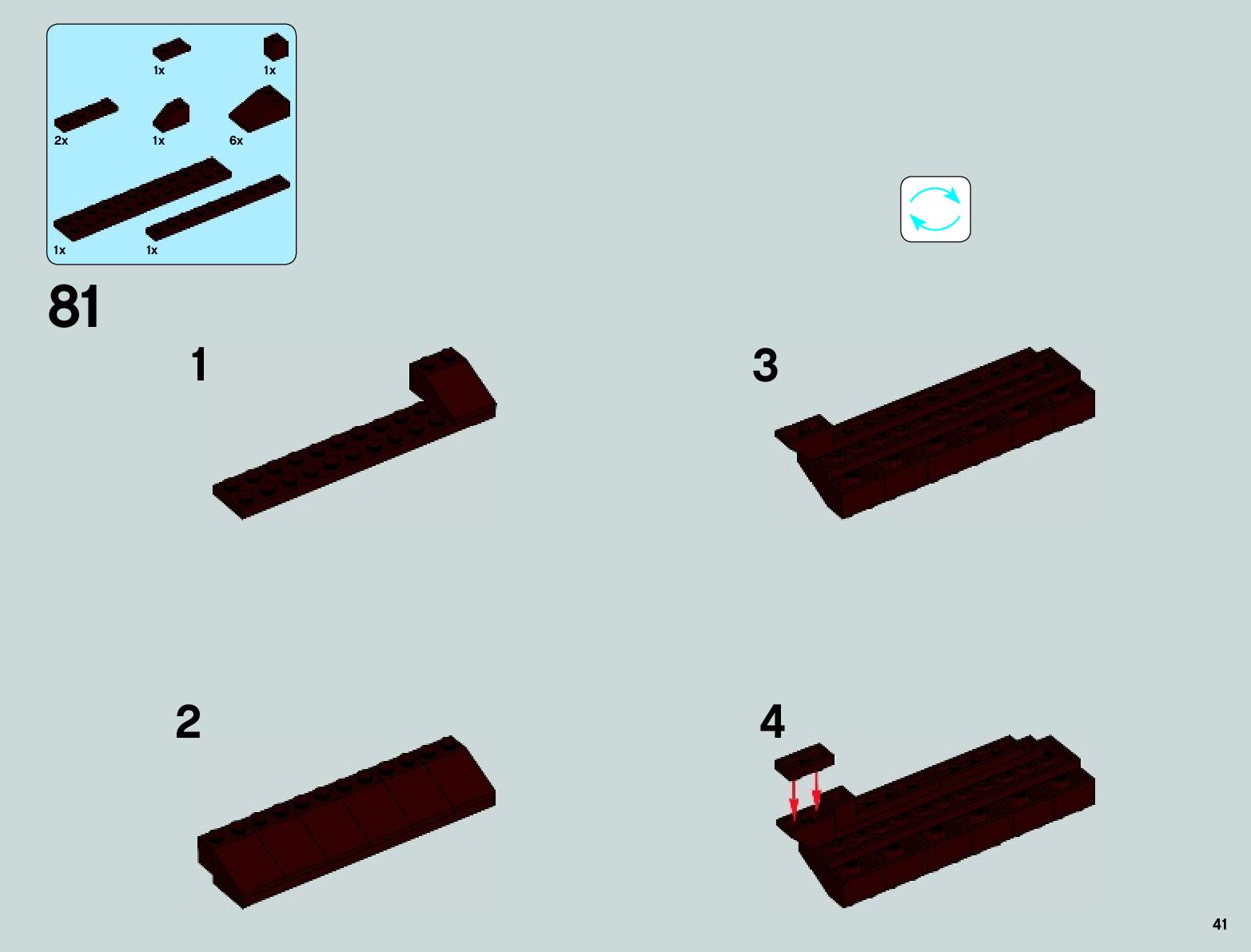 1x
1x
2x
1x
6x
1x
1x

81

1

3

2

4

41