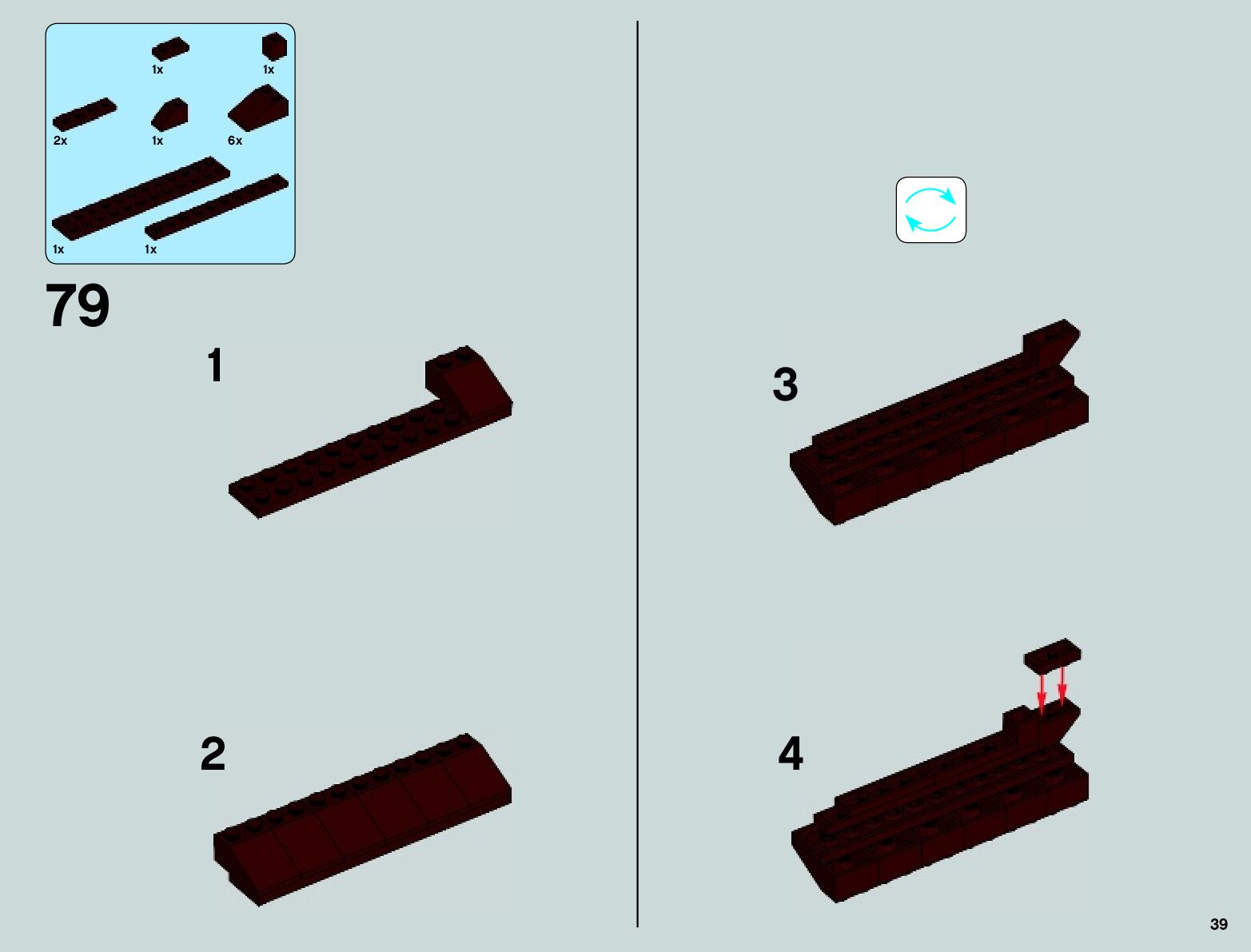 1x
1x
2x
1x
6x
1x
1x

79

1

2

3

4

39