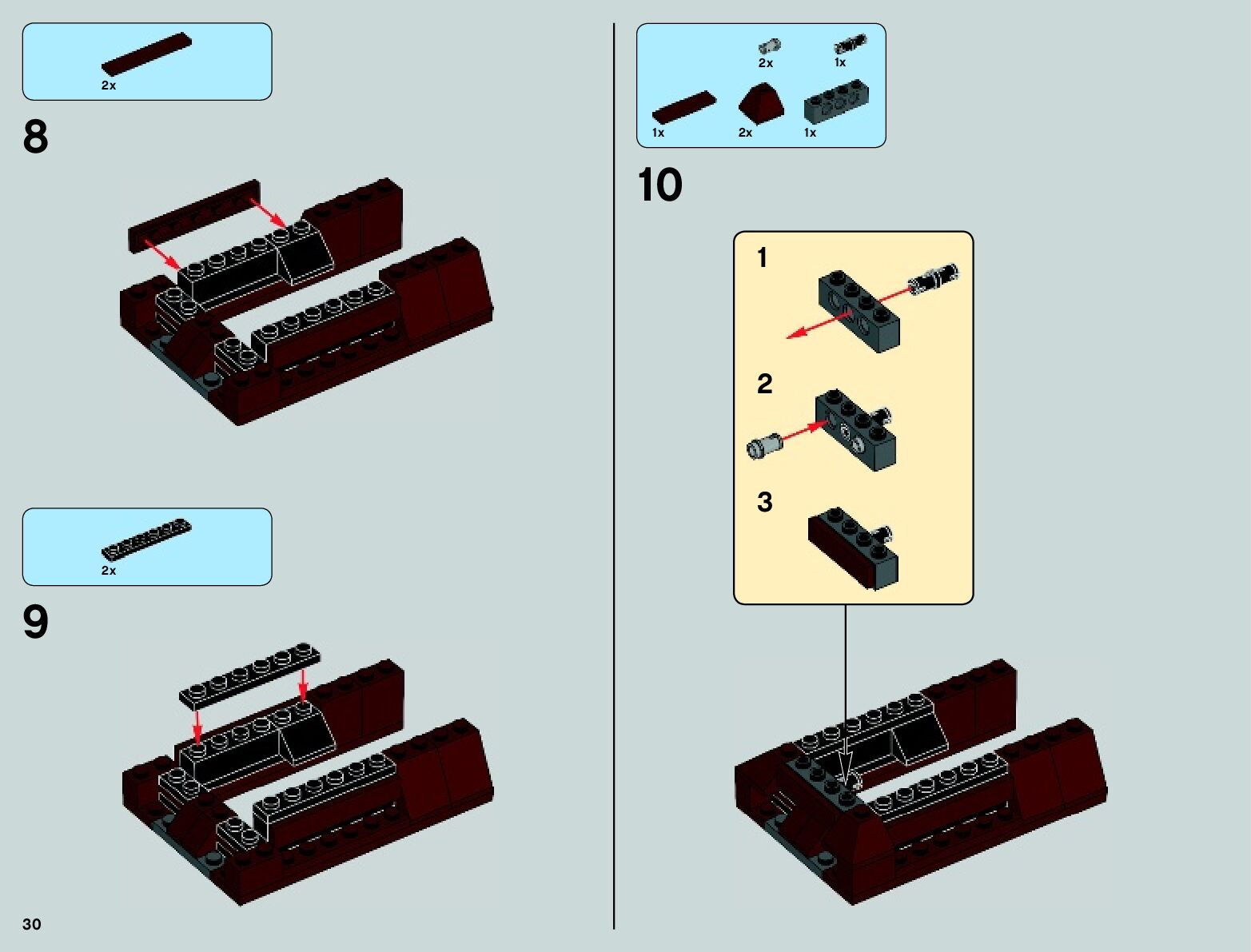 2x

8

2x

9

30

2x
1x
1x
2x
1x

10

1

2

3