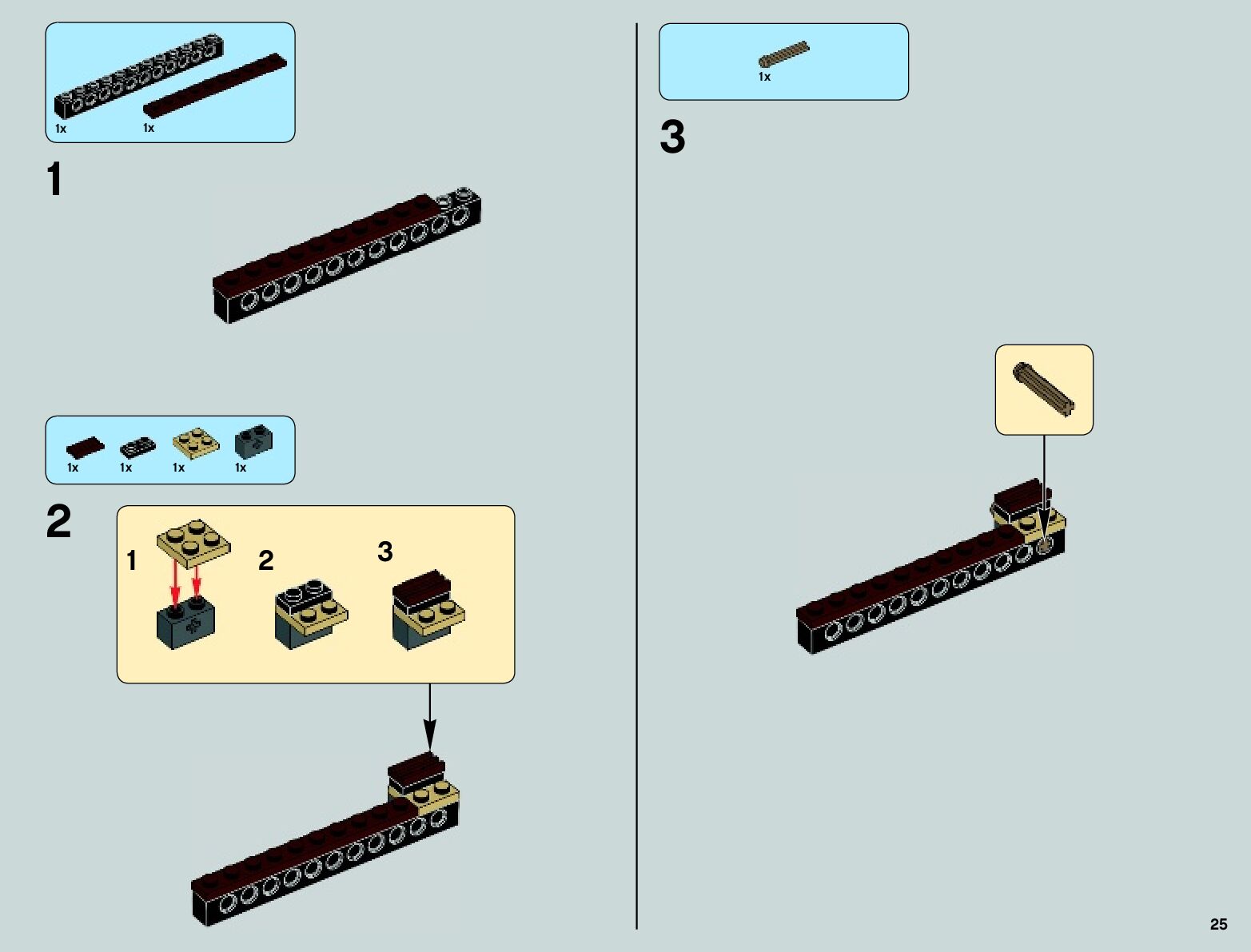 1x 1x

1

1x 1x 1x 1x

2

1

2

3

1x

3

25