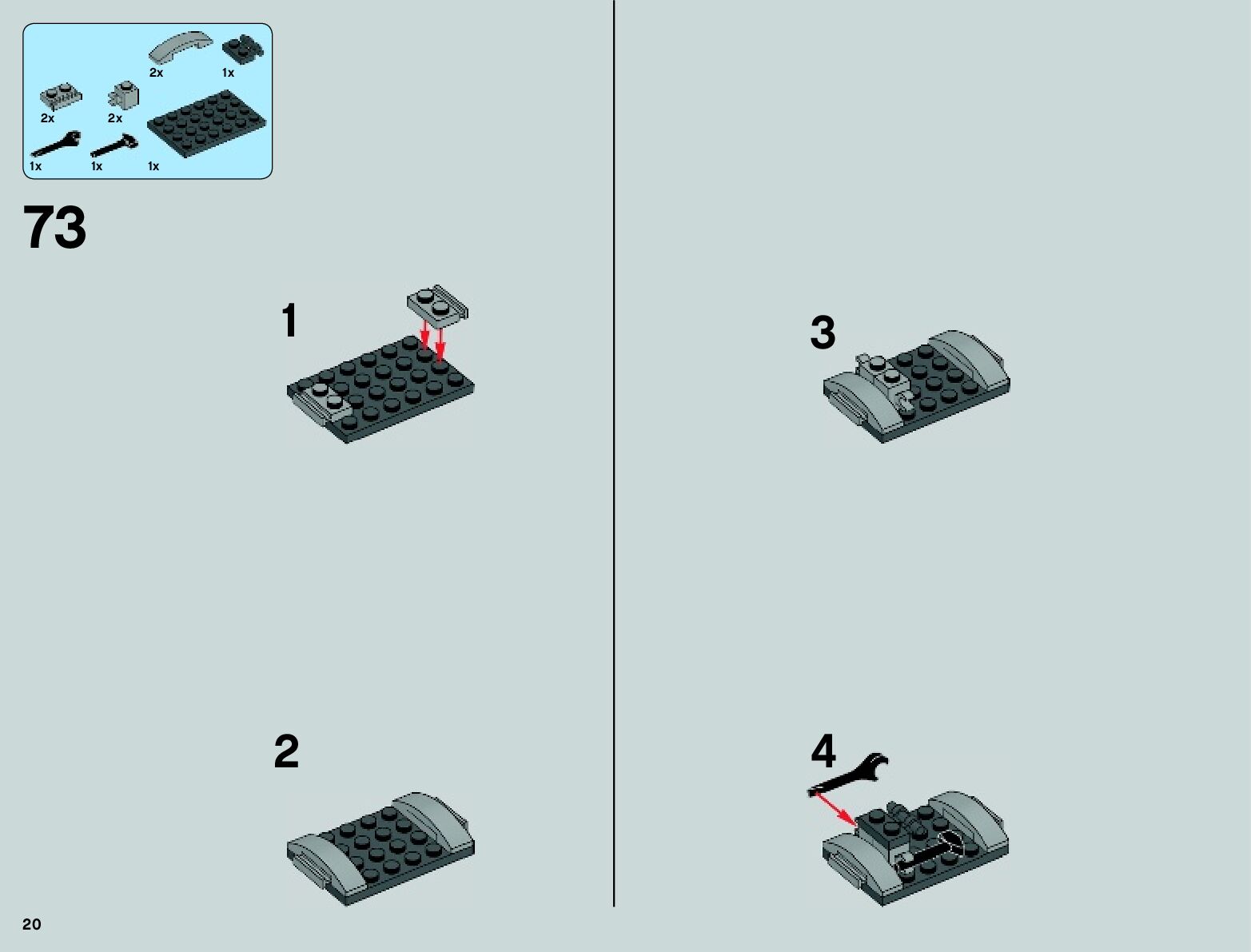 2x
1x
2x
2x
1x
1x
1x

73

1

2

3

4

20