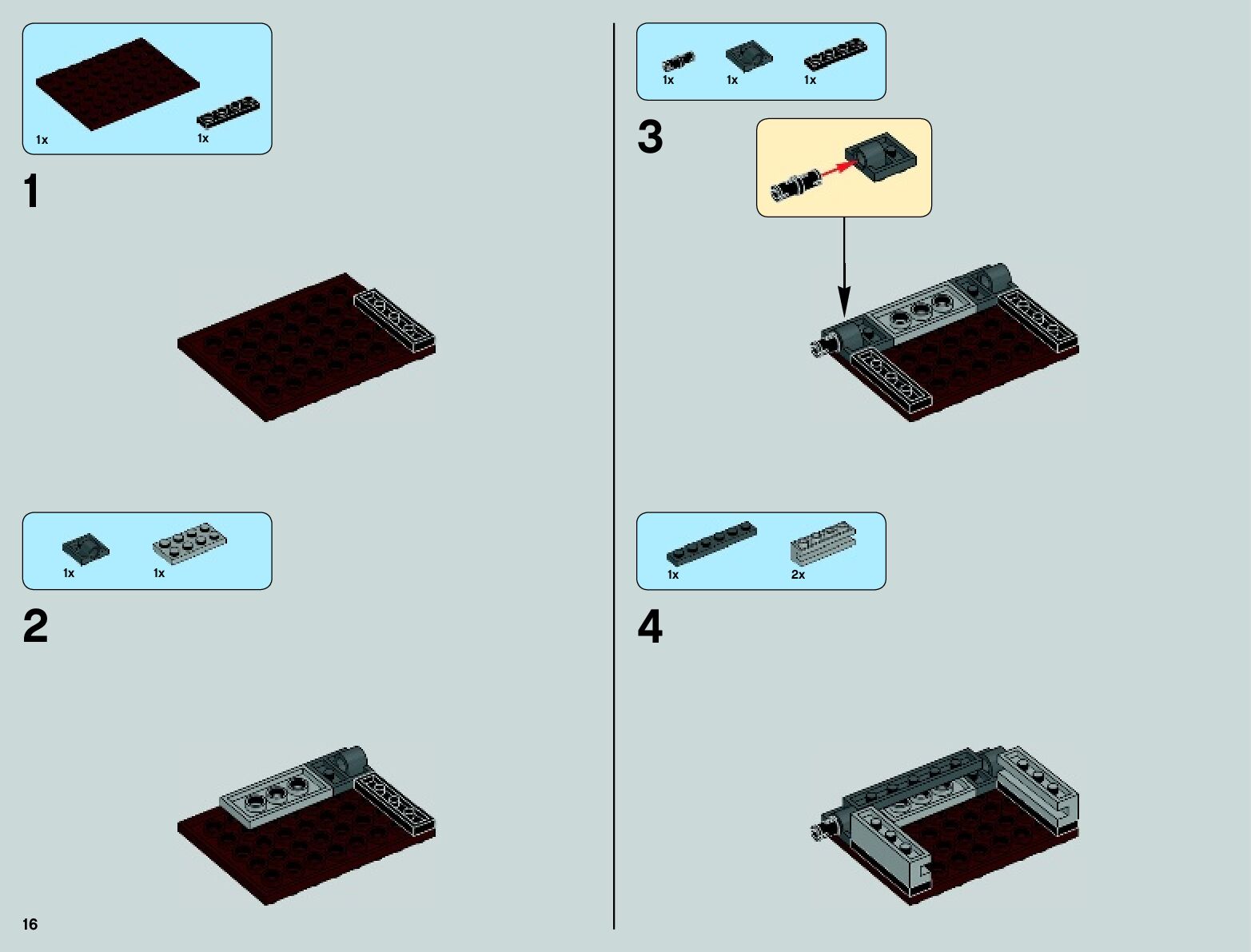 1x

1x

1

1x

1x

2

16

1x

1x

1x

3

1x

2x

4