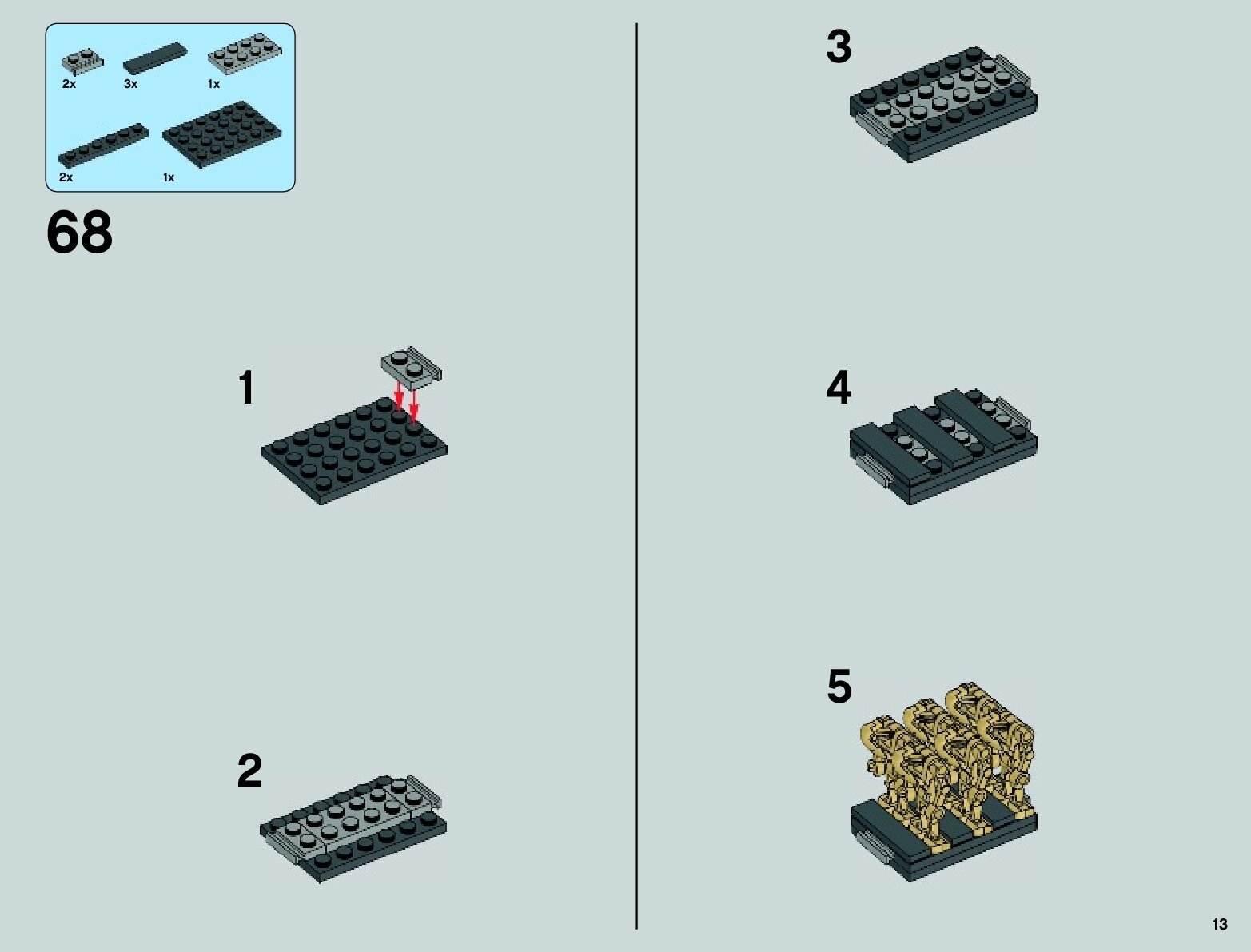 2x 3x 1x

2x 1x

68

1

2

3

4

5

13