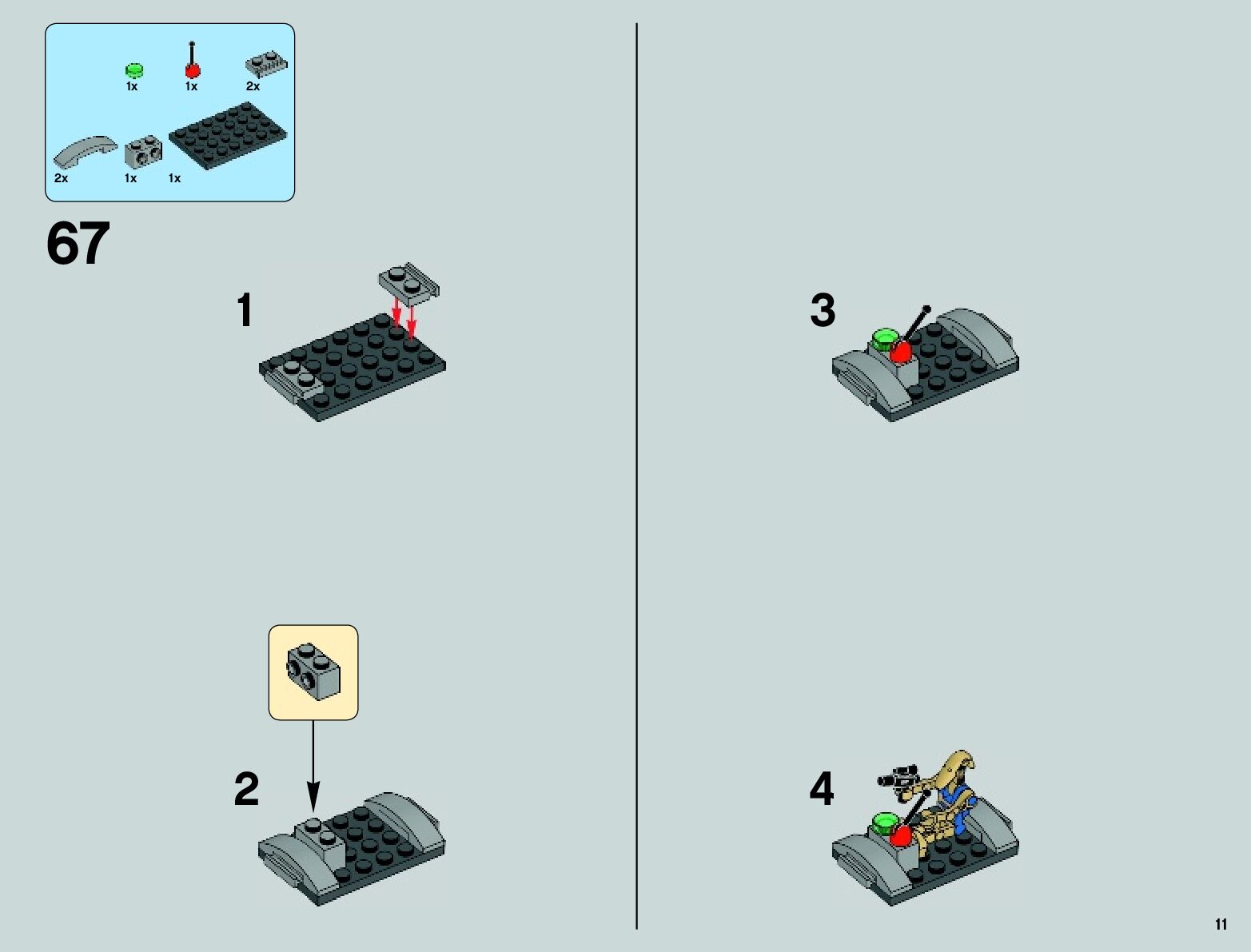 1x 1x 2x

2x 1x 1x

67

1

2

3

4

11