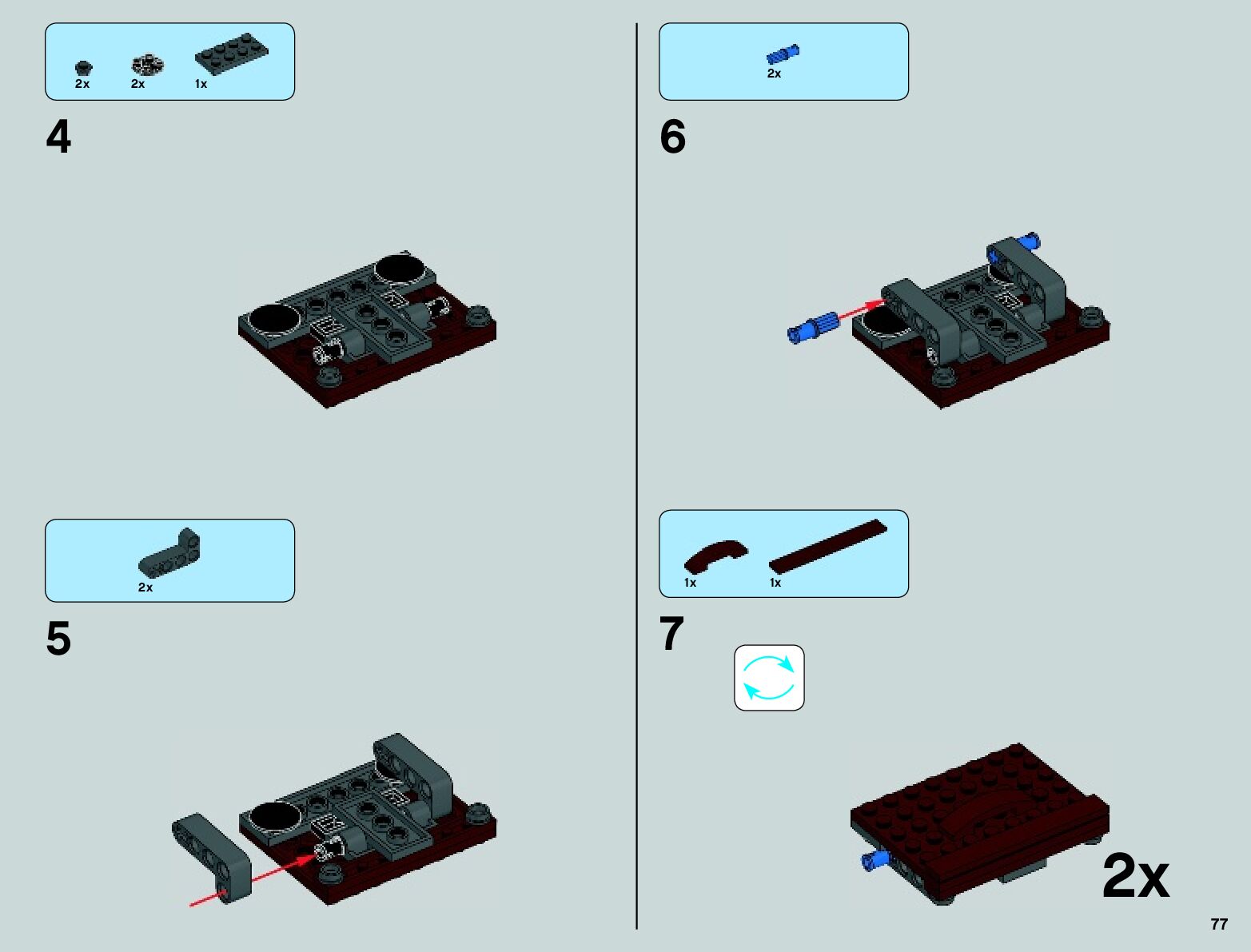 2x 2x 1x

4

2x

5

2x

6

1x 1x

7

2x

77