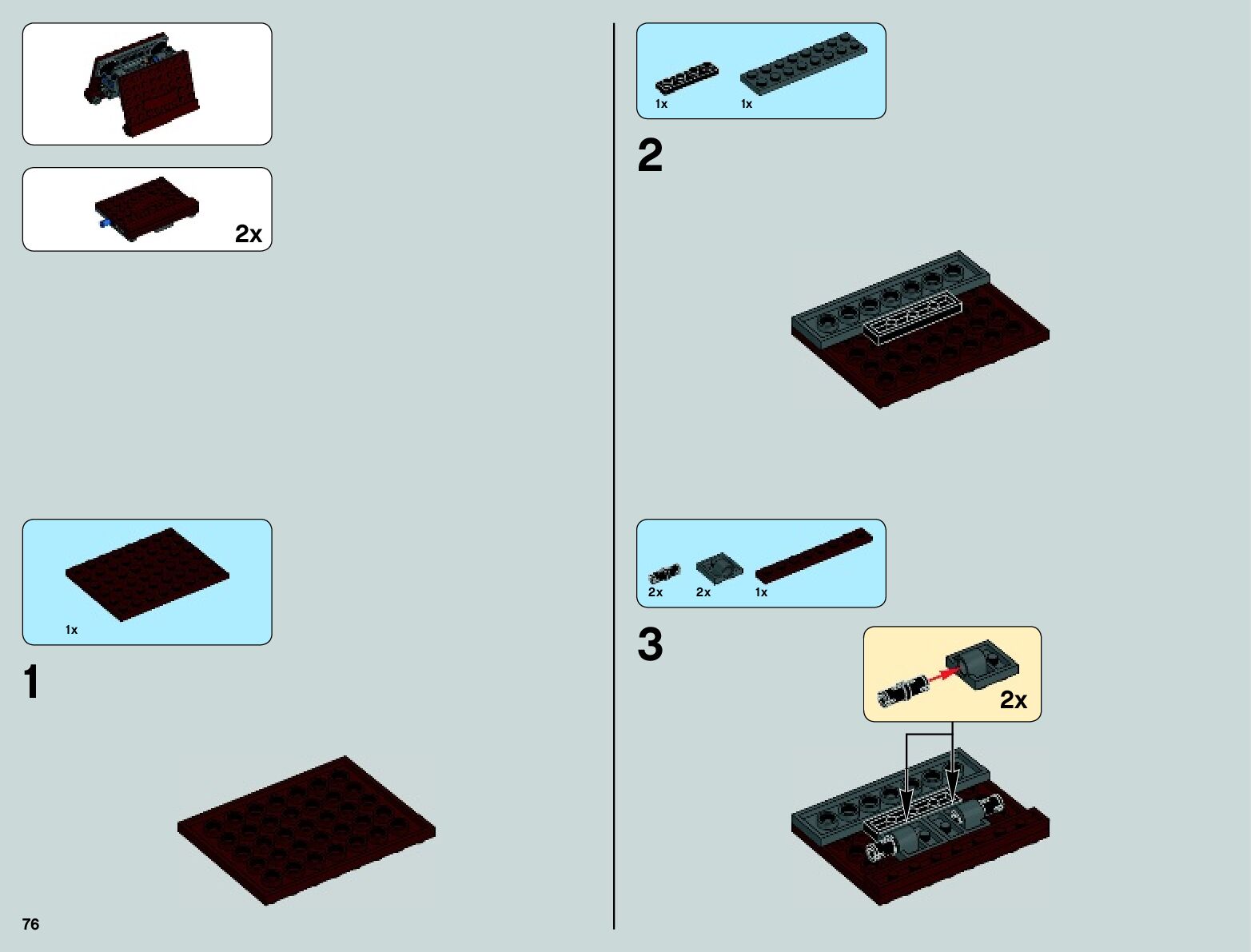 2x

1x

1

76

1x 1x

2

2x 2x 1x

3

2x