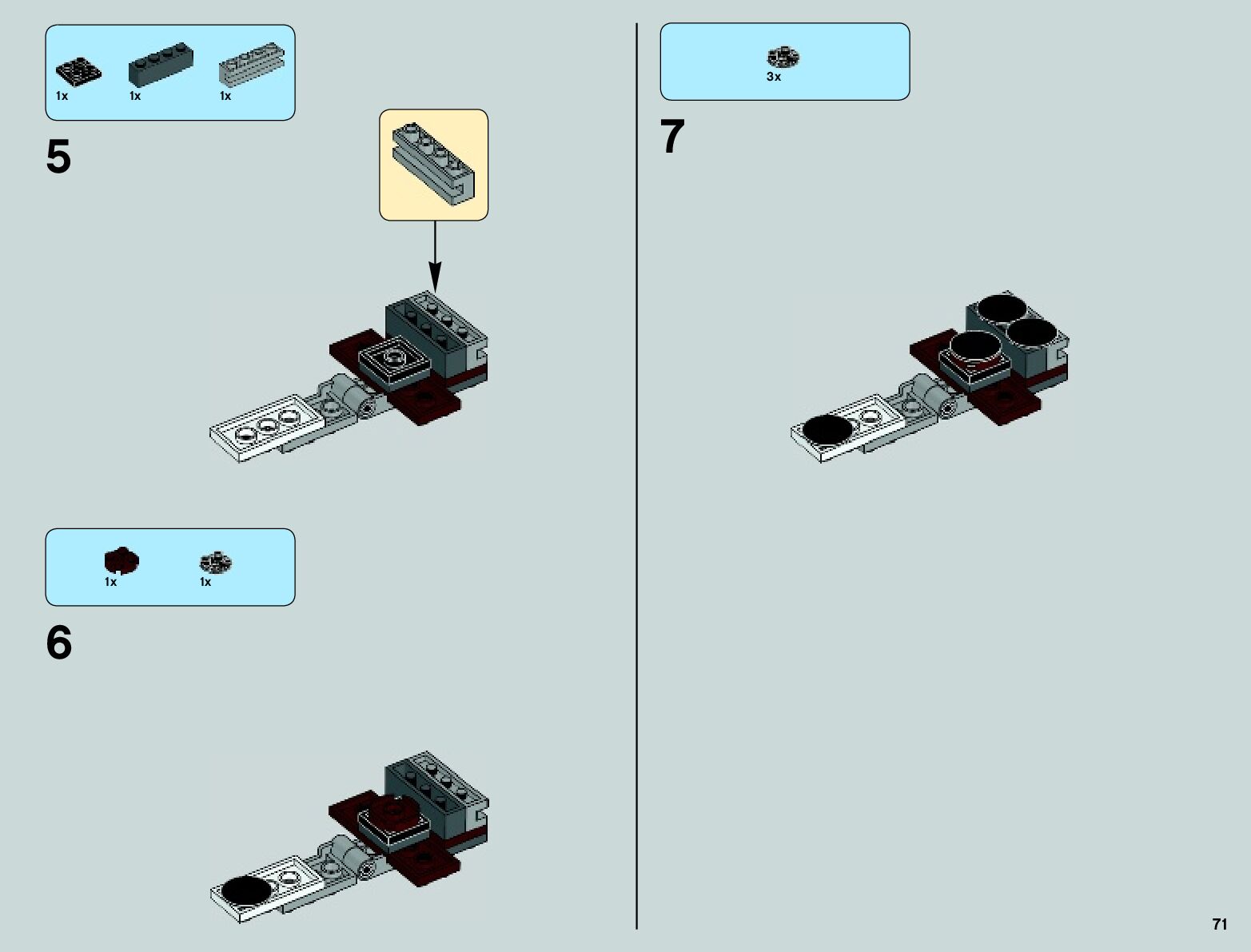 1x 1x 1x

5

1x 1x

6

3x

7

71