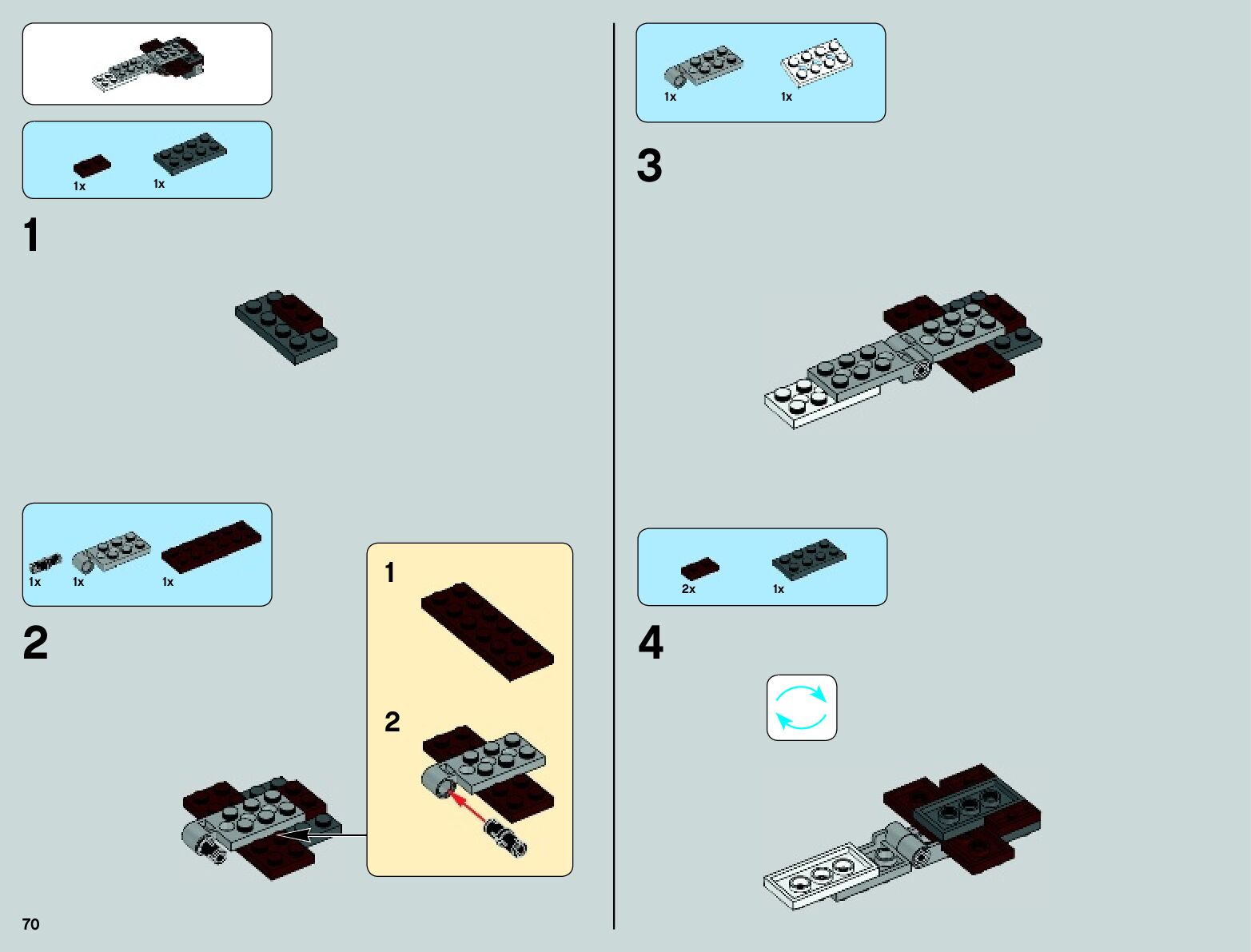 1x 1x

1

1x 1x 1x

2

1

2

70

1x 1x

3

2x 1x

4