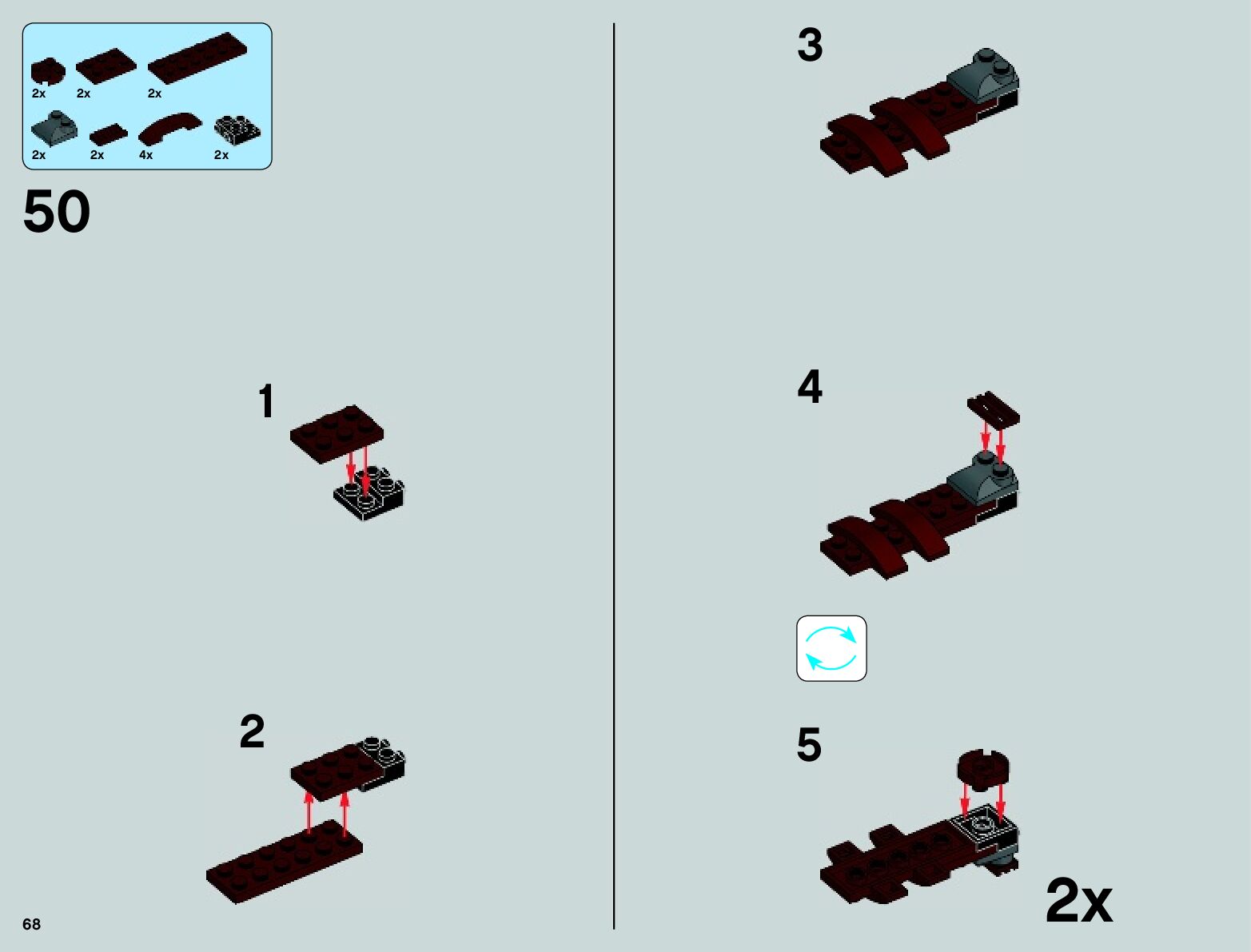 2x 2x 2x
2x 2x 4x 2x

50

1

2

68

3

4

5

2x