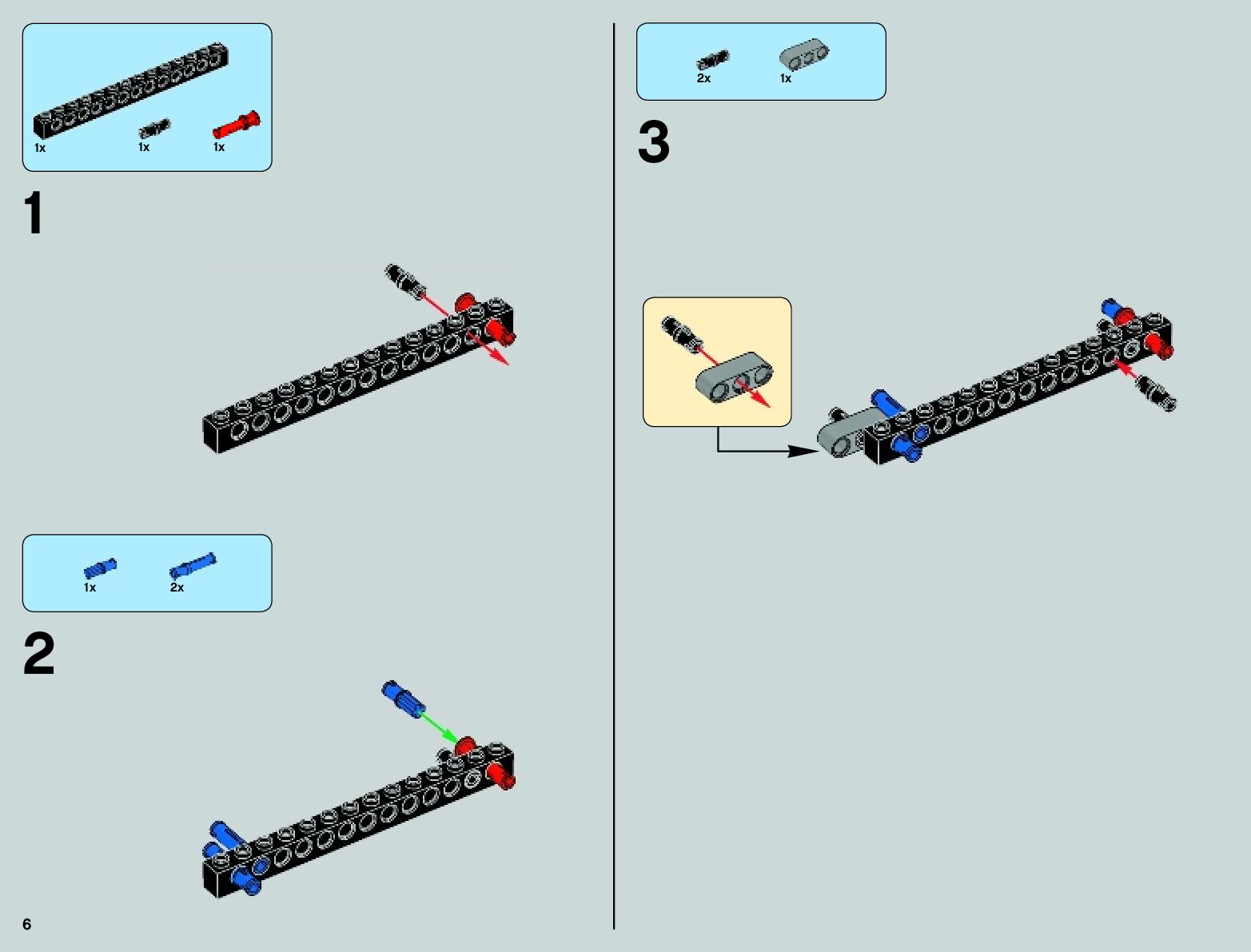 1x 1x 1x

1

1x 2x

2

6

2x 1x

3