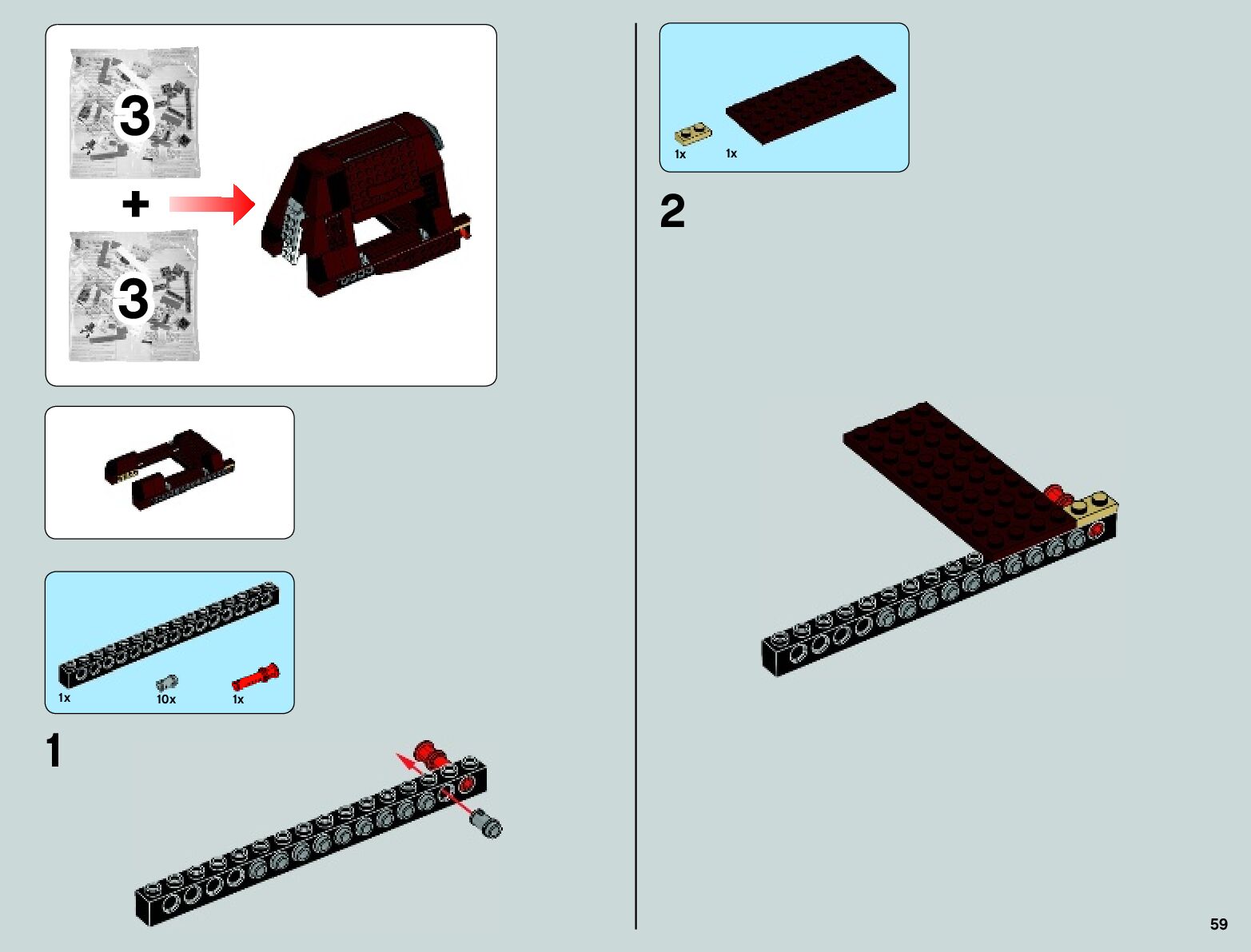 3
+
3

1x 10x 1x

1

1x 1x

2

59