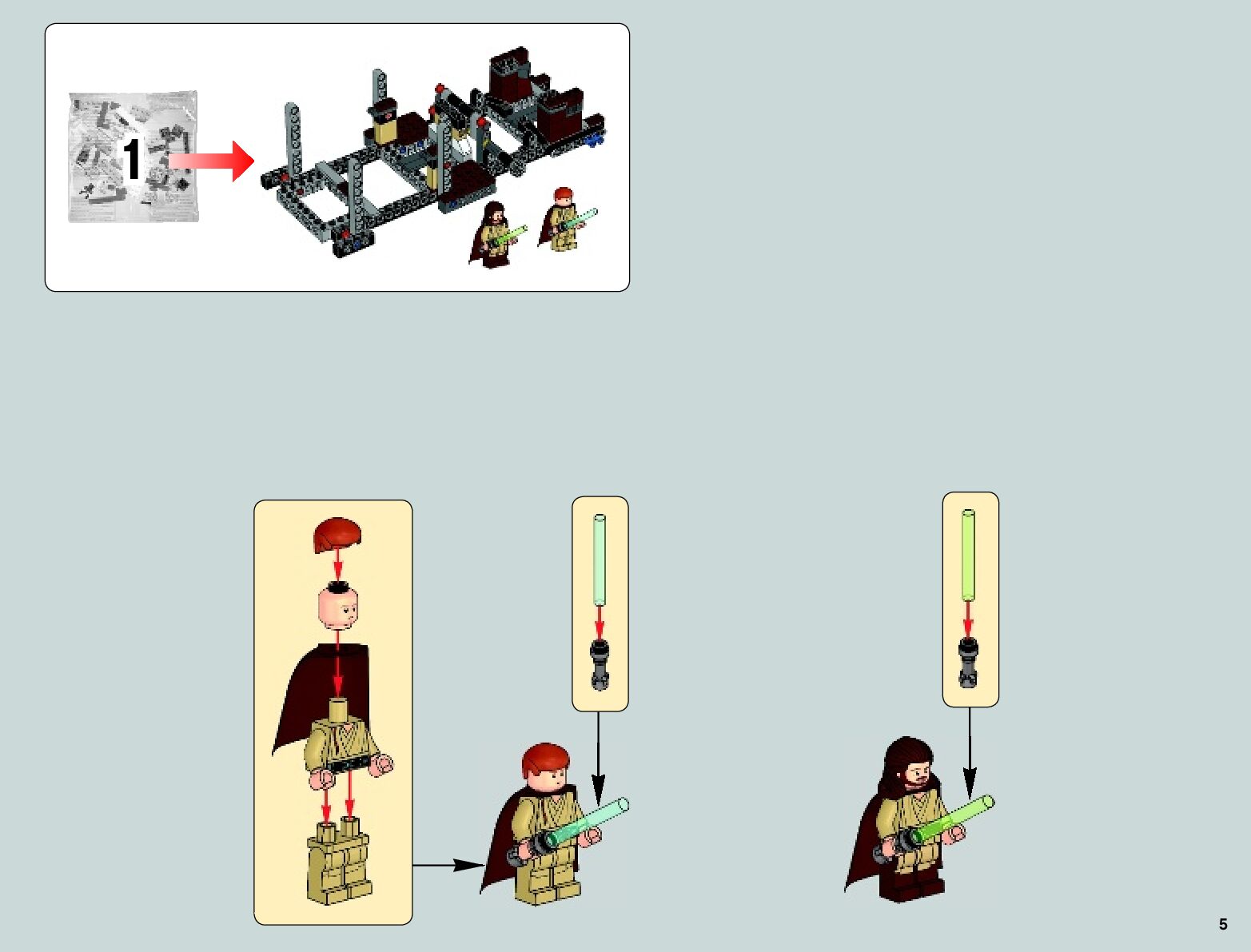 1

5