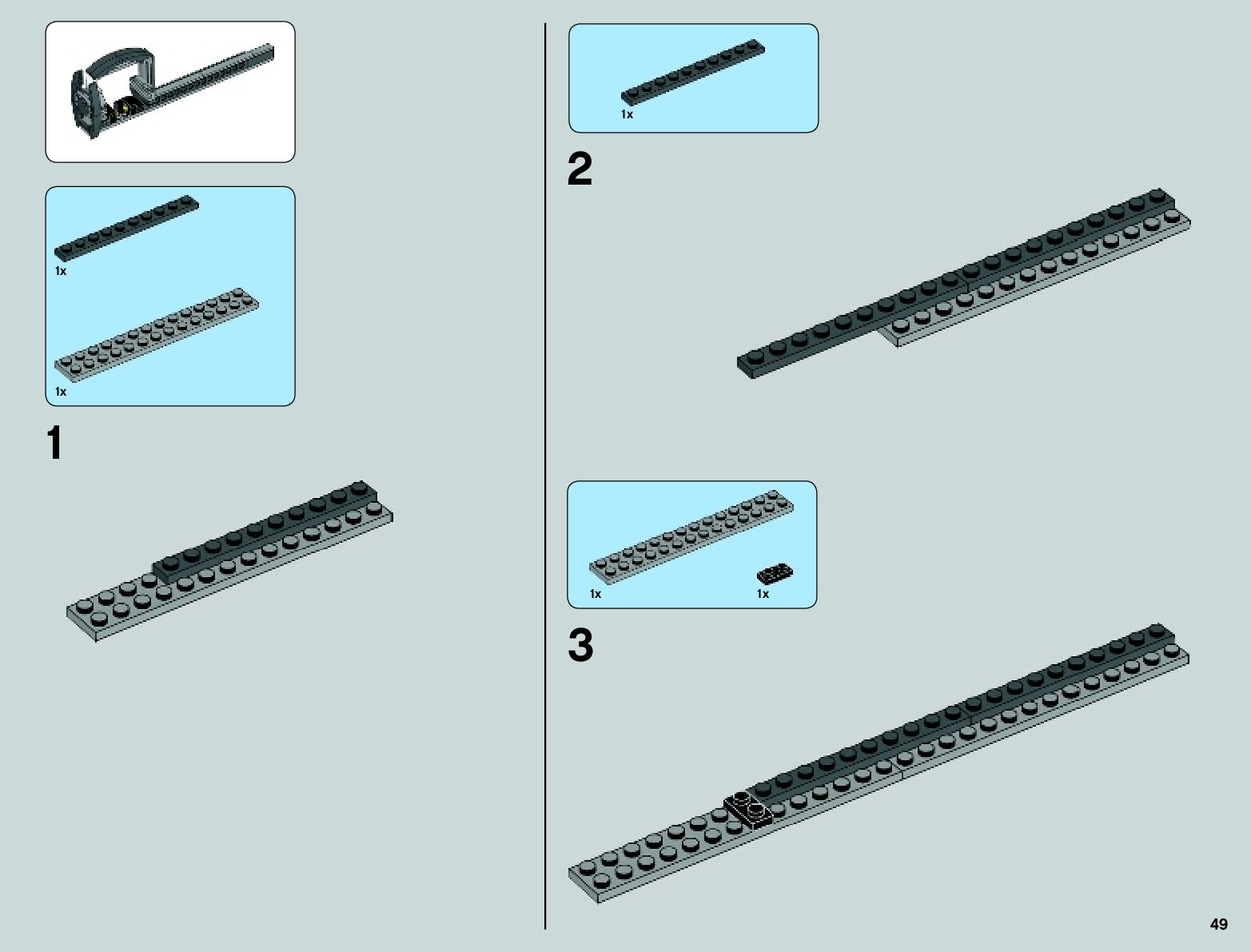 1x

1x

1

1x

2

1x

1x

3

49