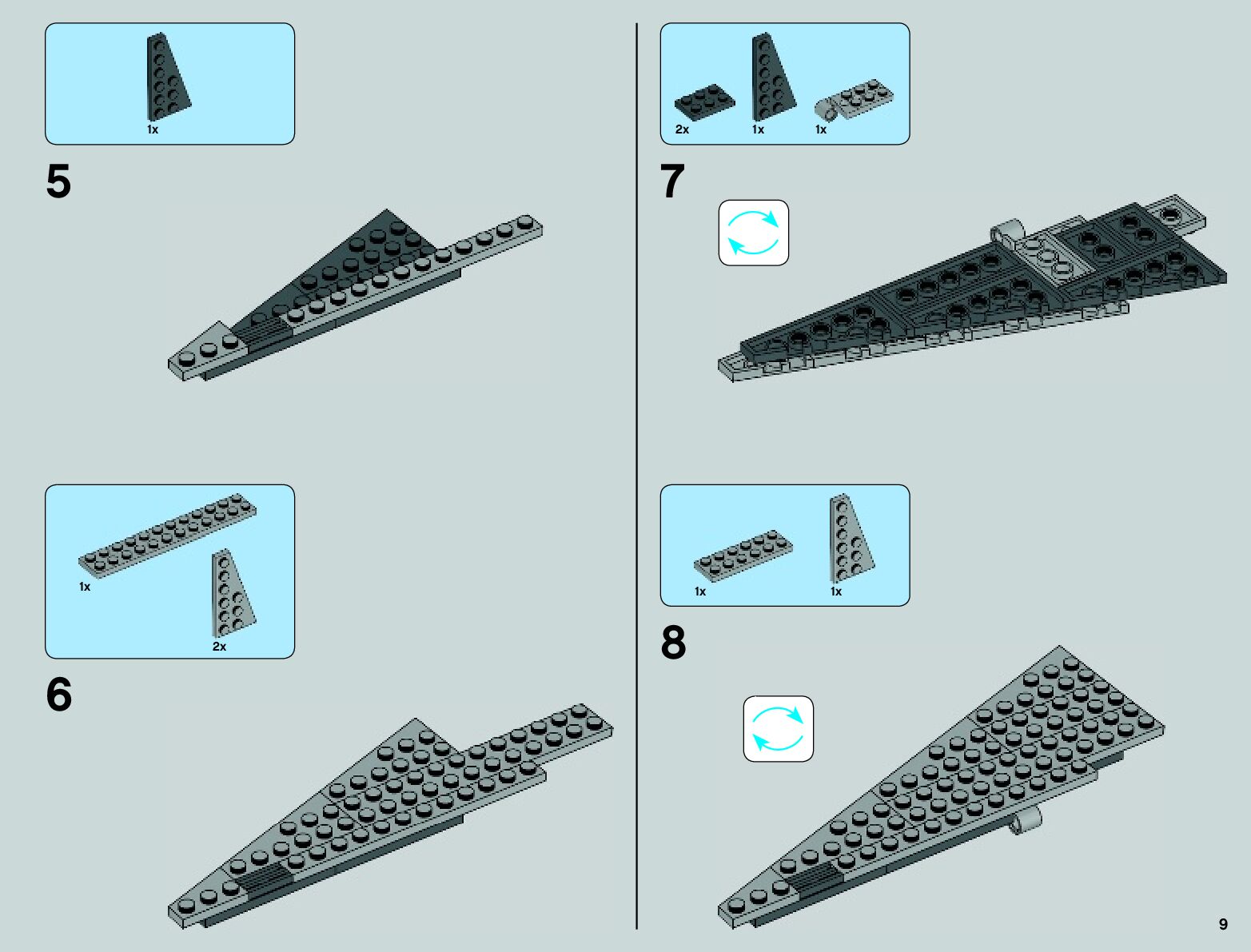 1x

5

1x

2x

6

2x 1x 1x

7

1x 1x

8

9