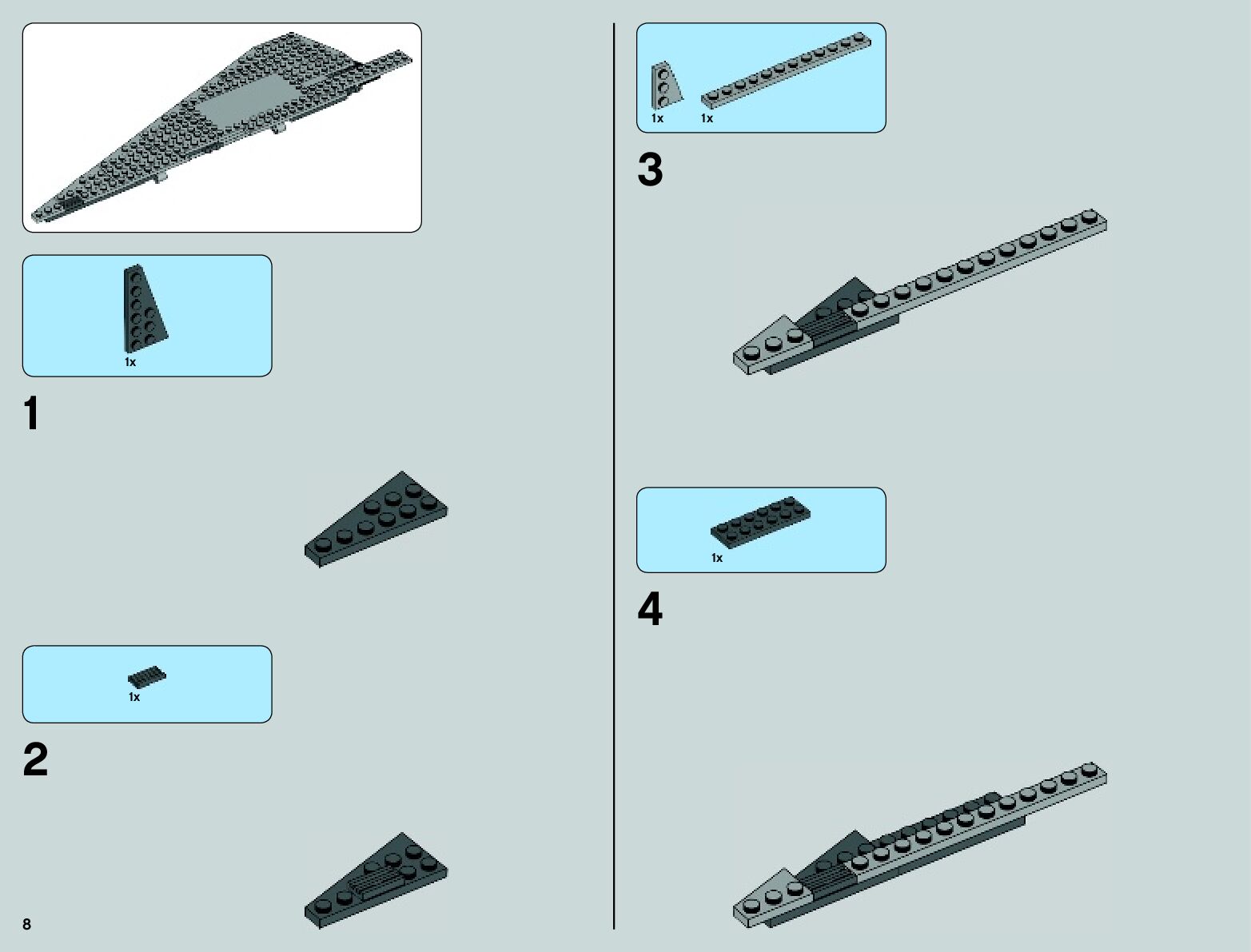 1x

1

1x

2

8

1x 1x

3

1x

4