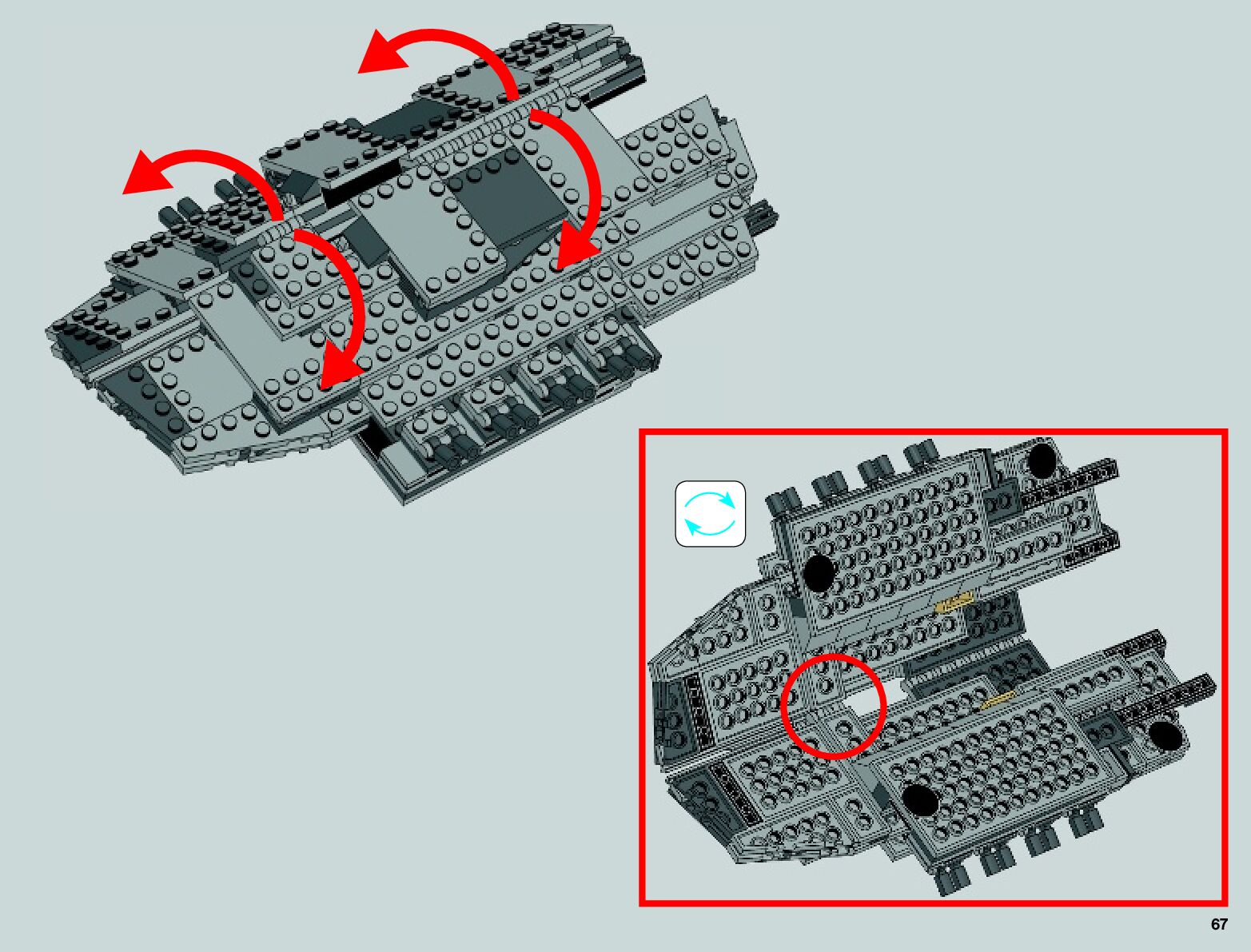 67