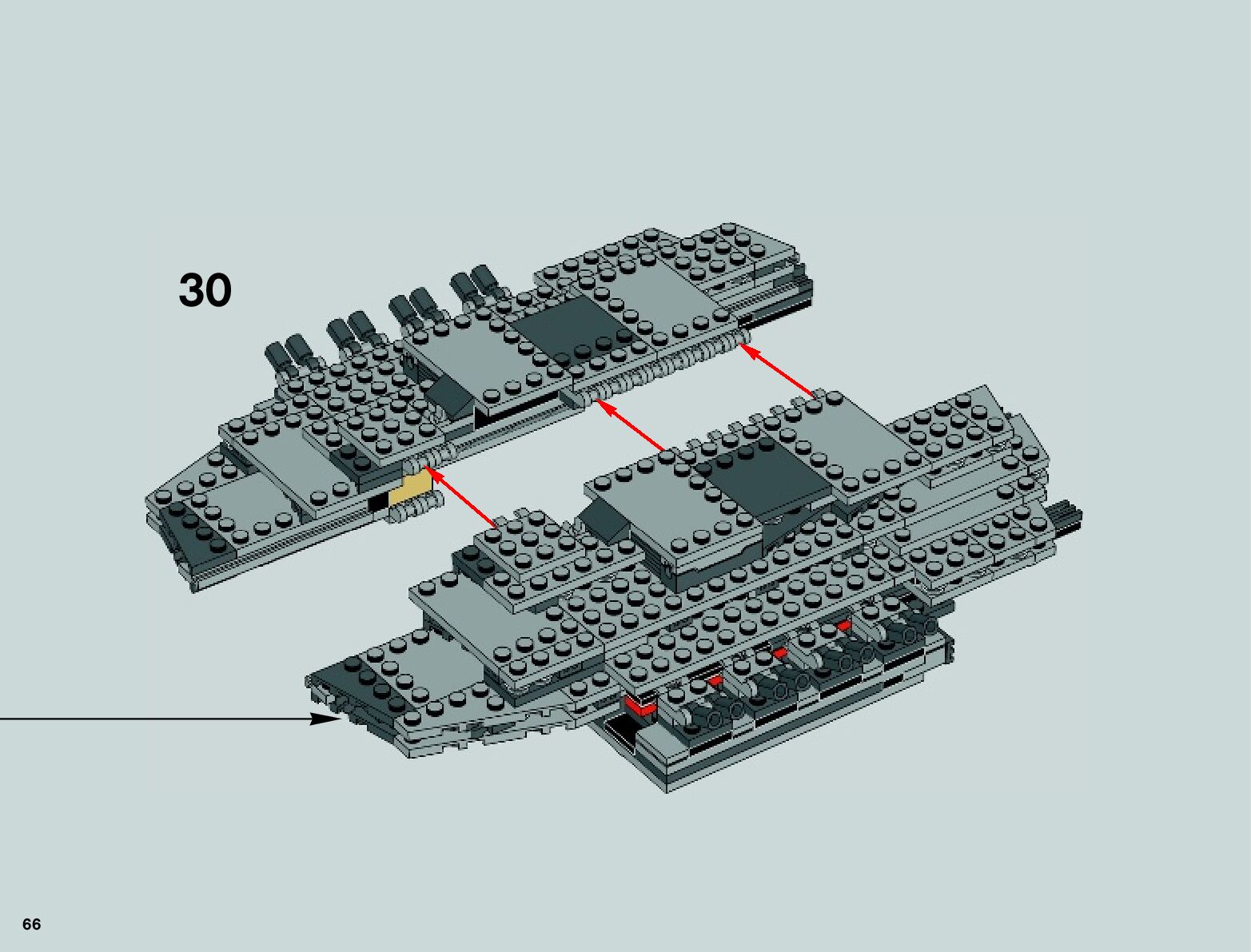 30

66