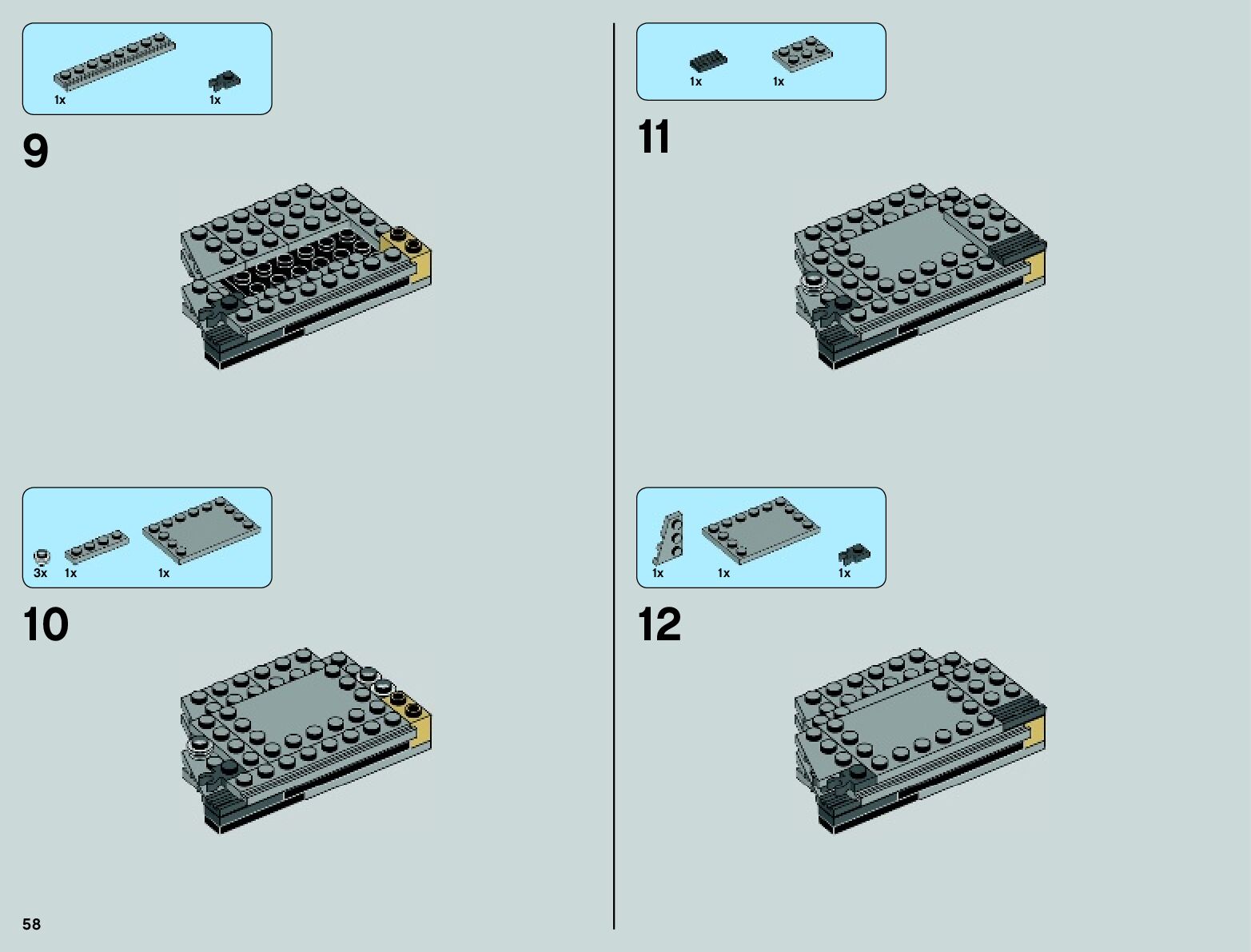 1x 1x

9

3x 1x 1x

10

58

1x 1x

11

1x 1x 1x

12