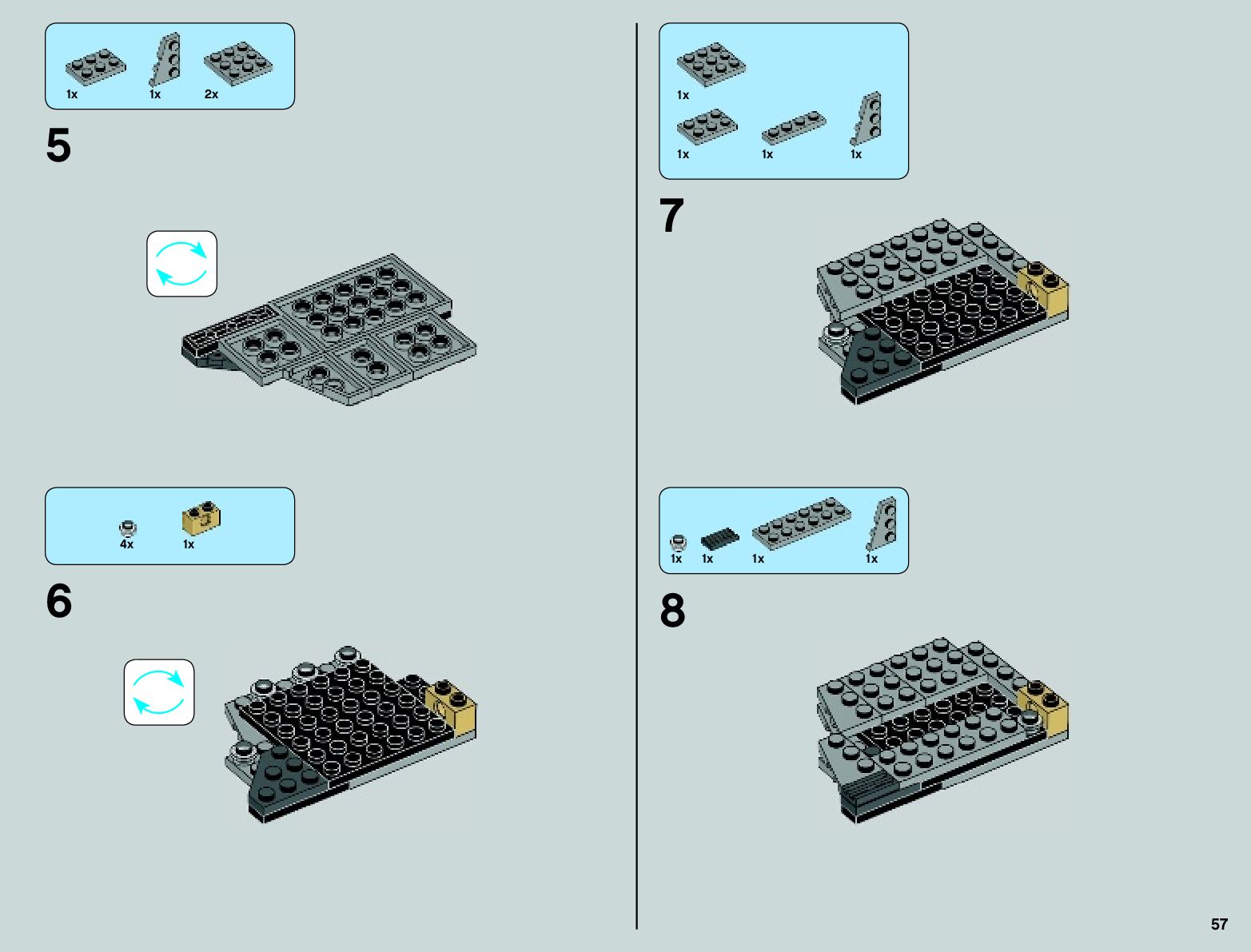 1x 1x 2x

5

4x 1x

6

1x

1x 1x 1x

7

1x 1x 1x 1x

8

57