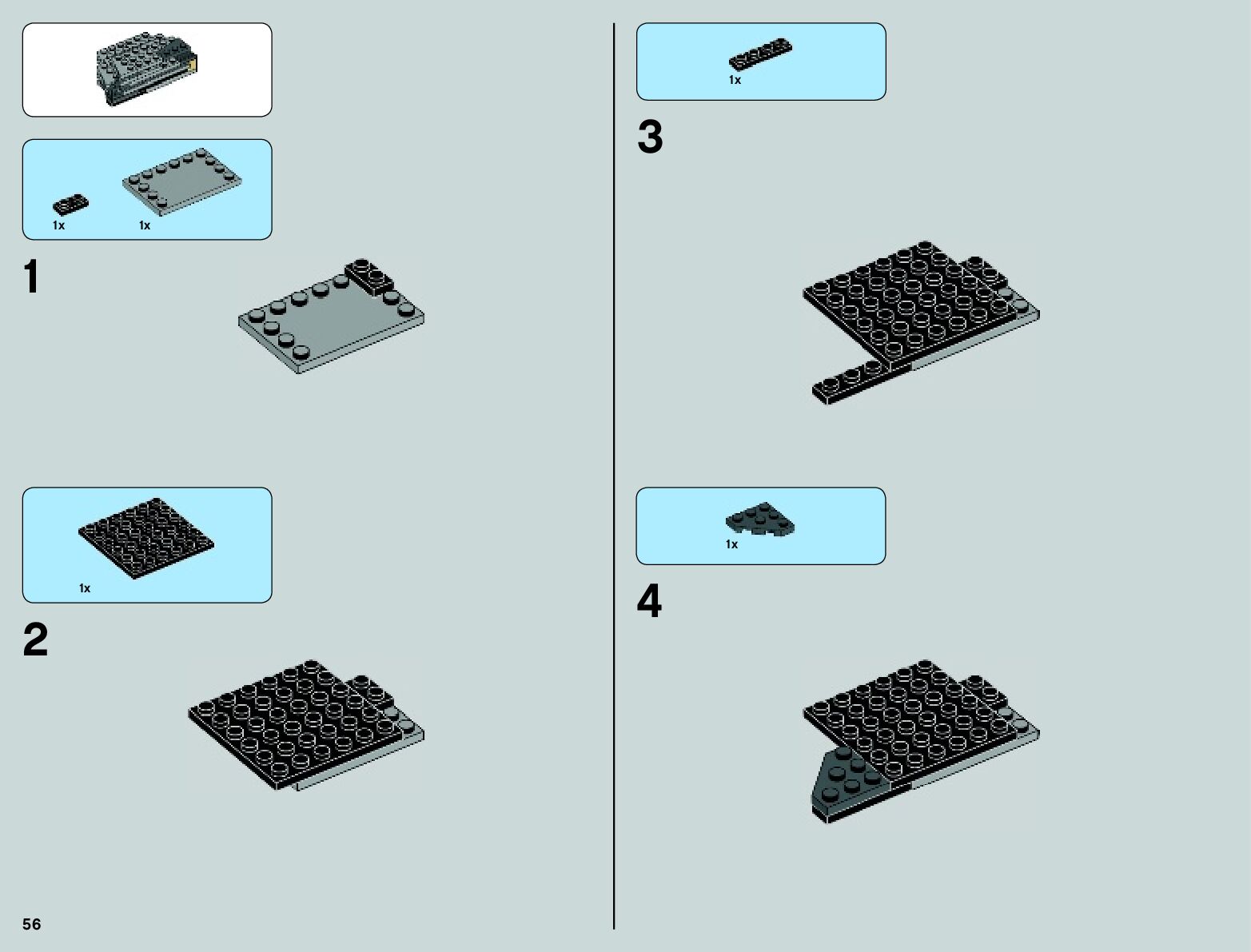 1x 1x

1

1x

2

1x

3

1x

4

56